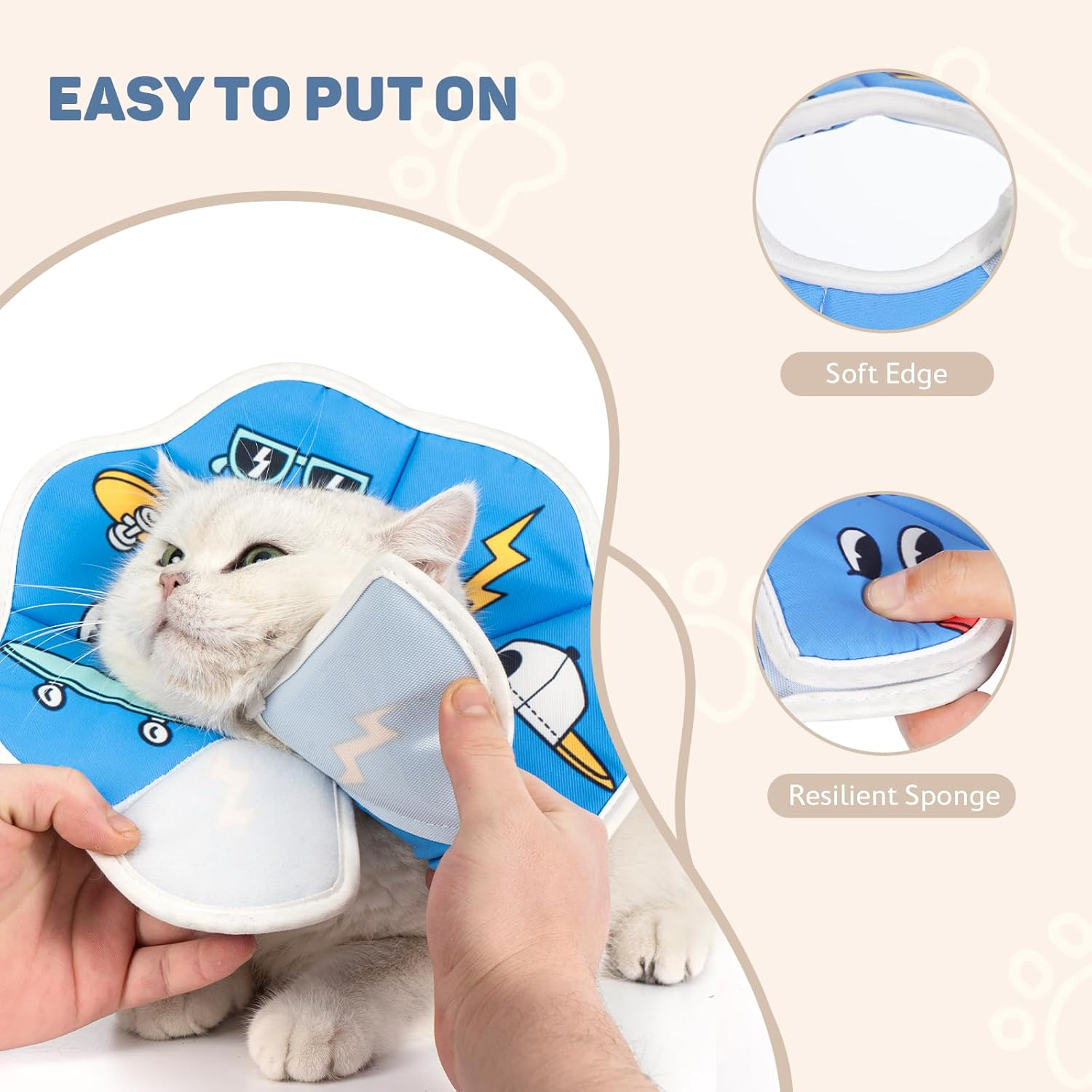 EASY TO PUT ON

Soft Edge

Resilient Sponge