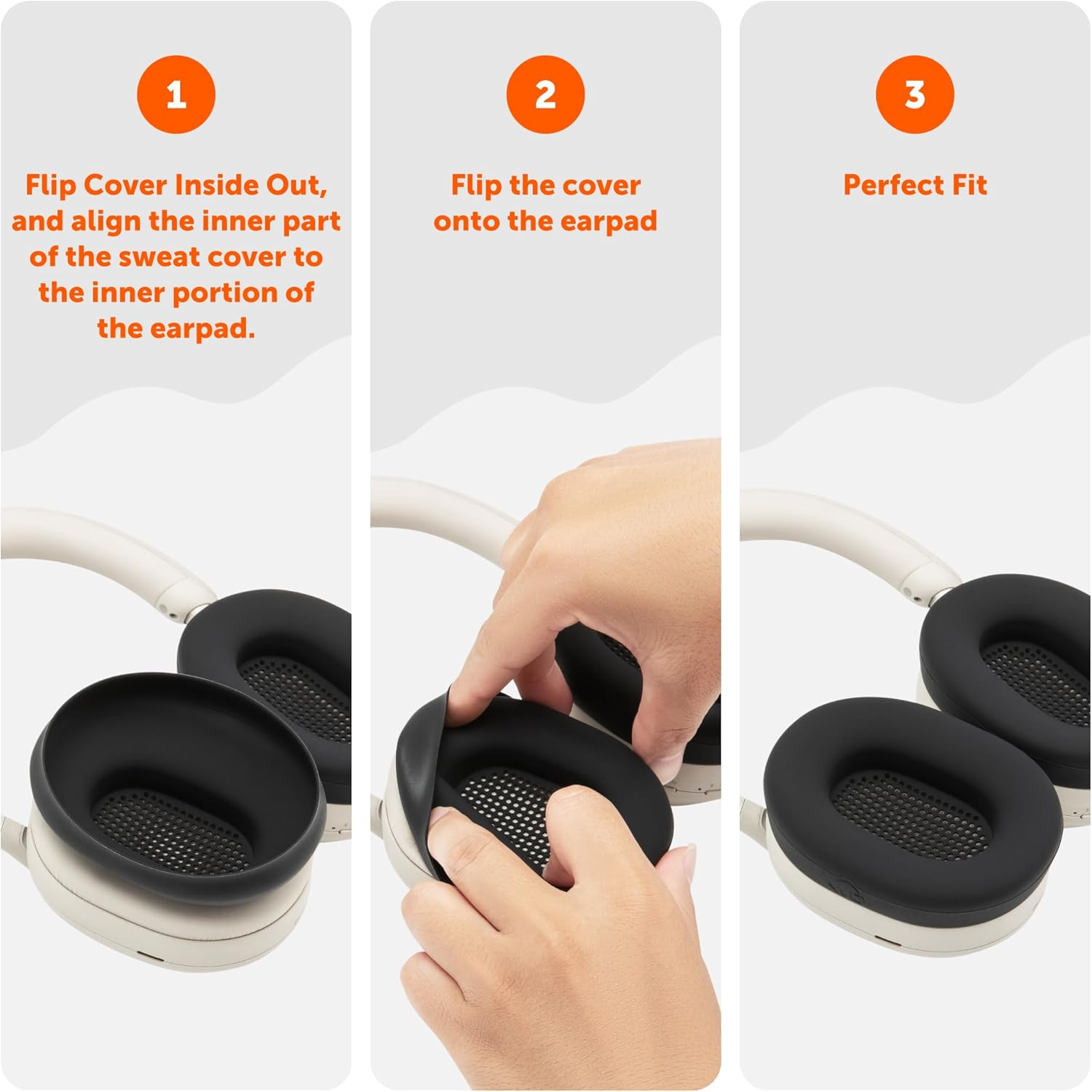 1

Flip Cover Inside Out, and align the inner part of the sweat cover to the inner portion of the earpad.

2

Flip the cover onto the earpad

3

Perfect Fit