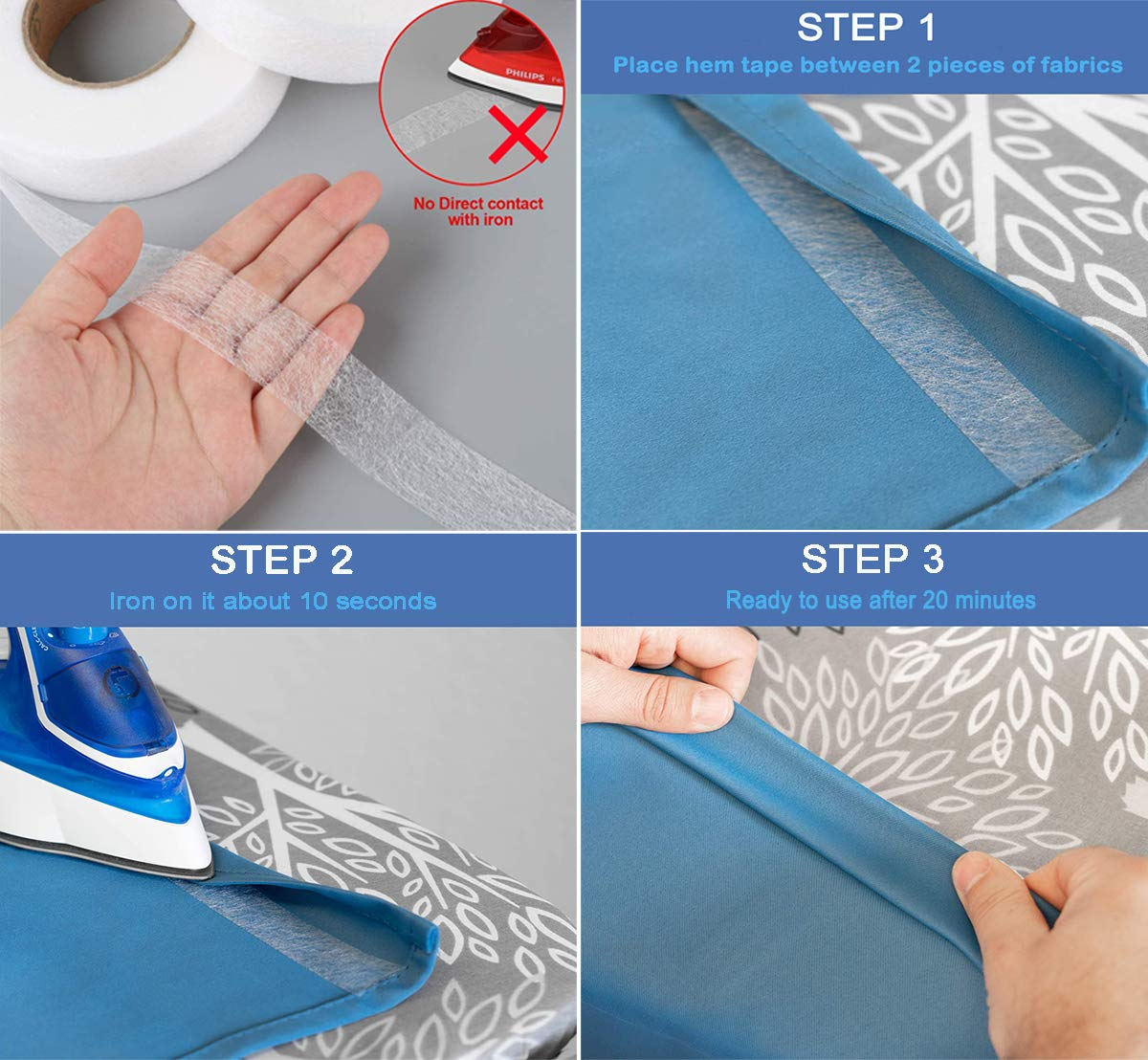 PHILIPS

No Direct contact with iron

STEP 1
Place hem tape between 2 pieces of fabrics

STEP 2
Iron on it about 10 seconds

STEP 3
Ready to use after 20 minutes