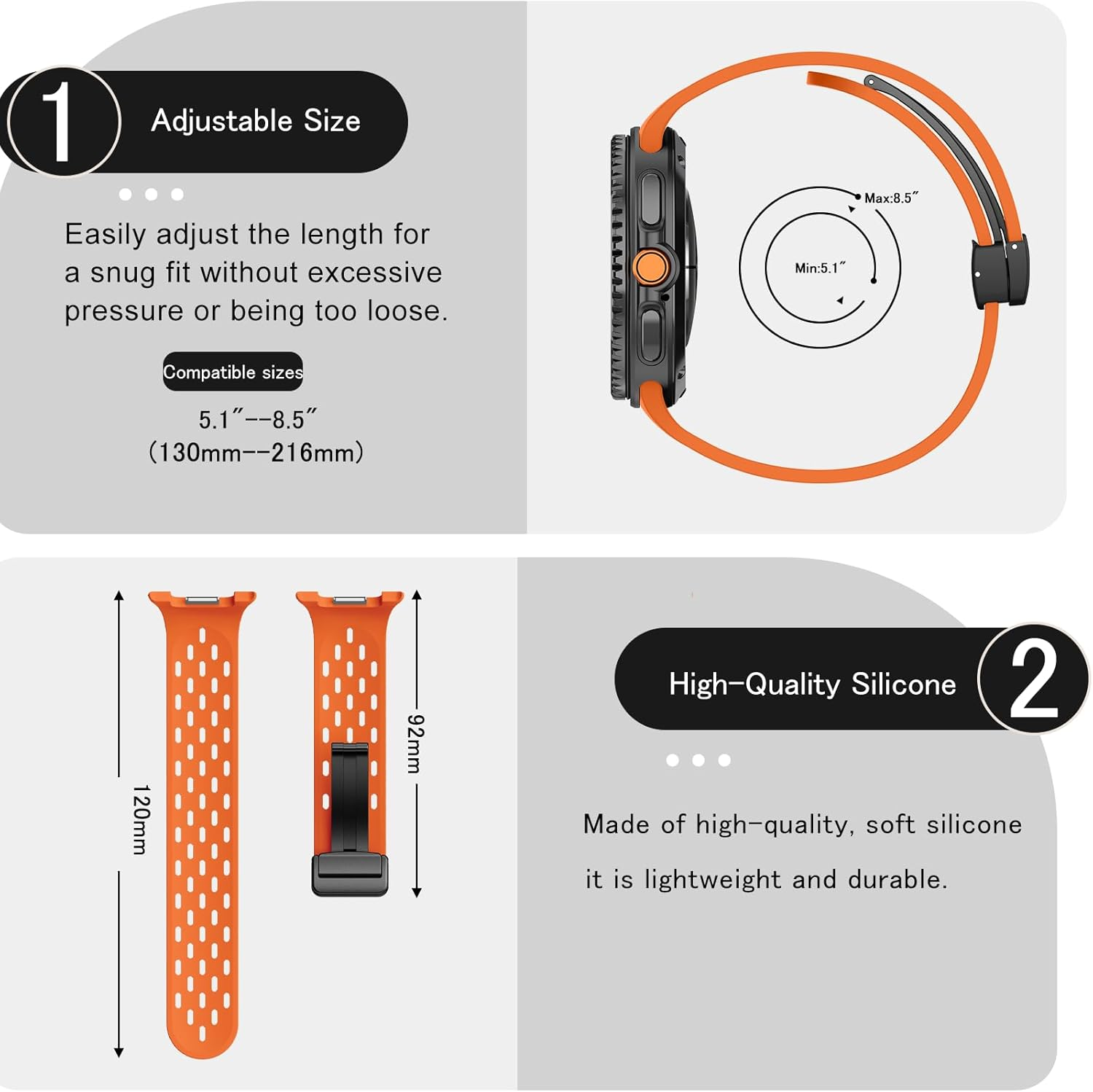 1

Adjustable Size

Easily adjust the length for a snug fit without excessive pressure or being too loose.

Compatible sizes

5.1″--8.5″
(130mm--216mm)

Max:8.5″

Min:5.1″

120mm

92mm

High-Quality Silicone

2

Made of high-quality, soft silicone

it is lightweight and durable.