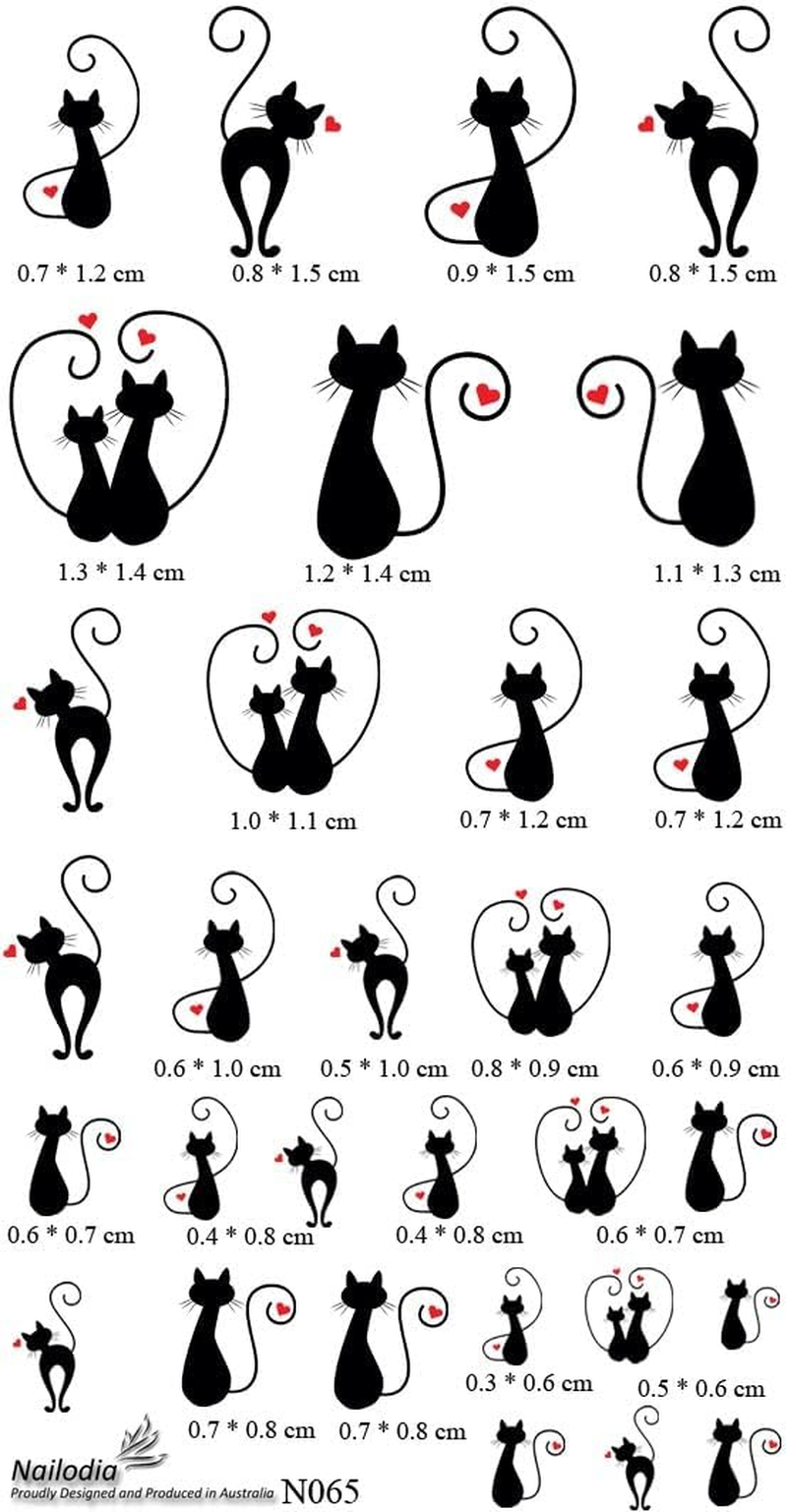 0.7 * 1.2 cm 0.8 * 1.5 cm 0.9 * 1.5 cm 0.8 * 1.5 cm

1.3 * 1.4 cm 1.2 * 1.4 cm 1.1 * 1.3 cm

1.0 * 1.1 cm 0.7 * 1.2 cm 0.7 * 1.2 cm

0.6 * 1.0 cm 0.5 * 1.0 cm 0.8 * 0.9 cm 0.6 * 0.9 cm

0.6 * 0.7 cm 0.4 * 0.8 cm 0.4 * 0.8 cm 0.6 * 0.7 cm

0.7 * 0.8 cm 0.7 * 0.8 cm 0.3 * 0.6 cm 0.5 * 0.6 cm

Nailodia
Proudly Designed and Produced in Australia
N065