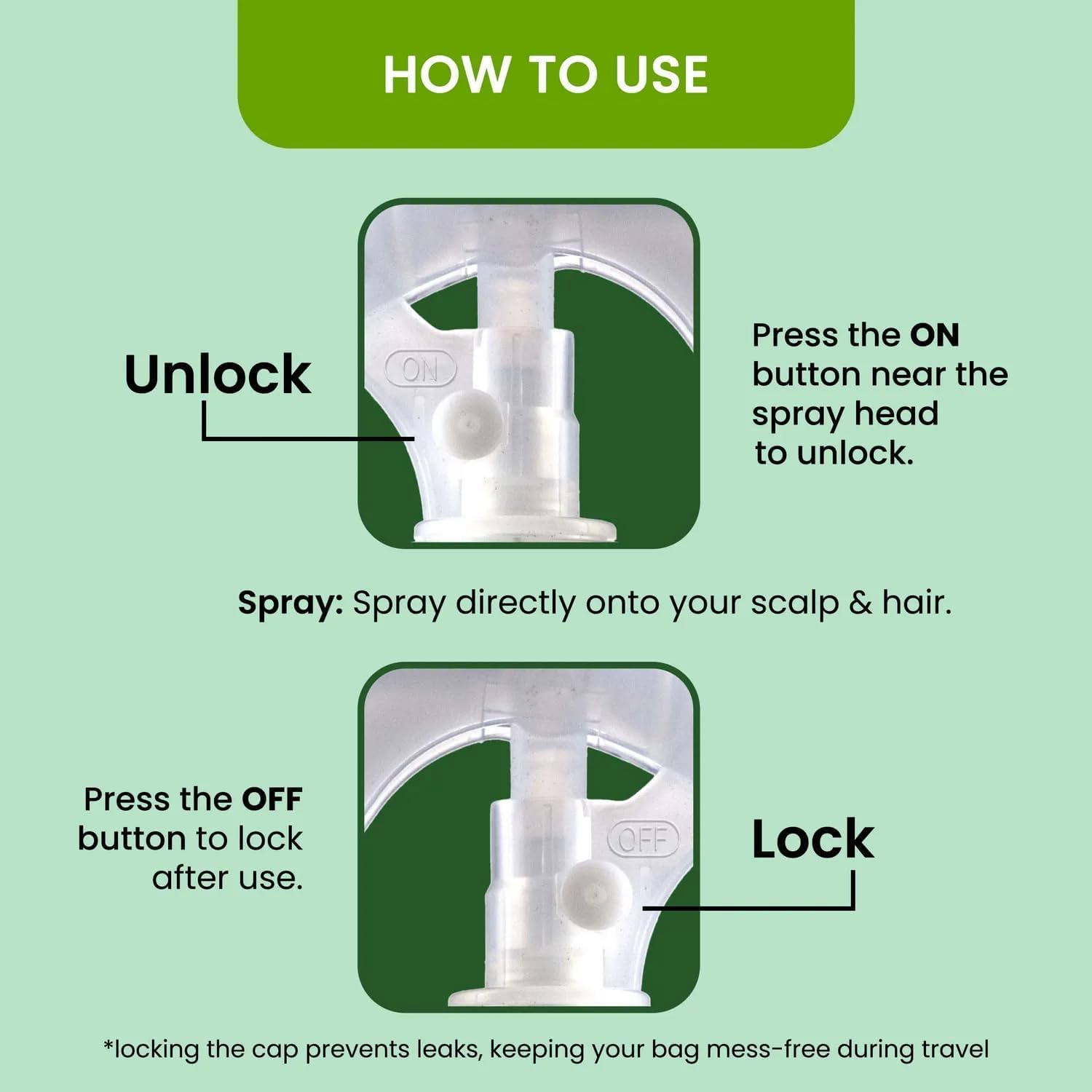 HOW TO USE

Unlock

ON

Press the ON button near the spray head to unlock.

Spray: Spray directly onto your scalp & hair.

Press the OFF button to lock after use.

OFF

Lock

*locking the cap prevents leaks, keeping your bag mess-free during travel