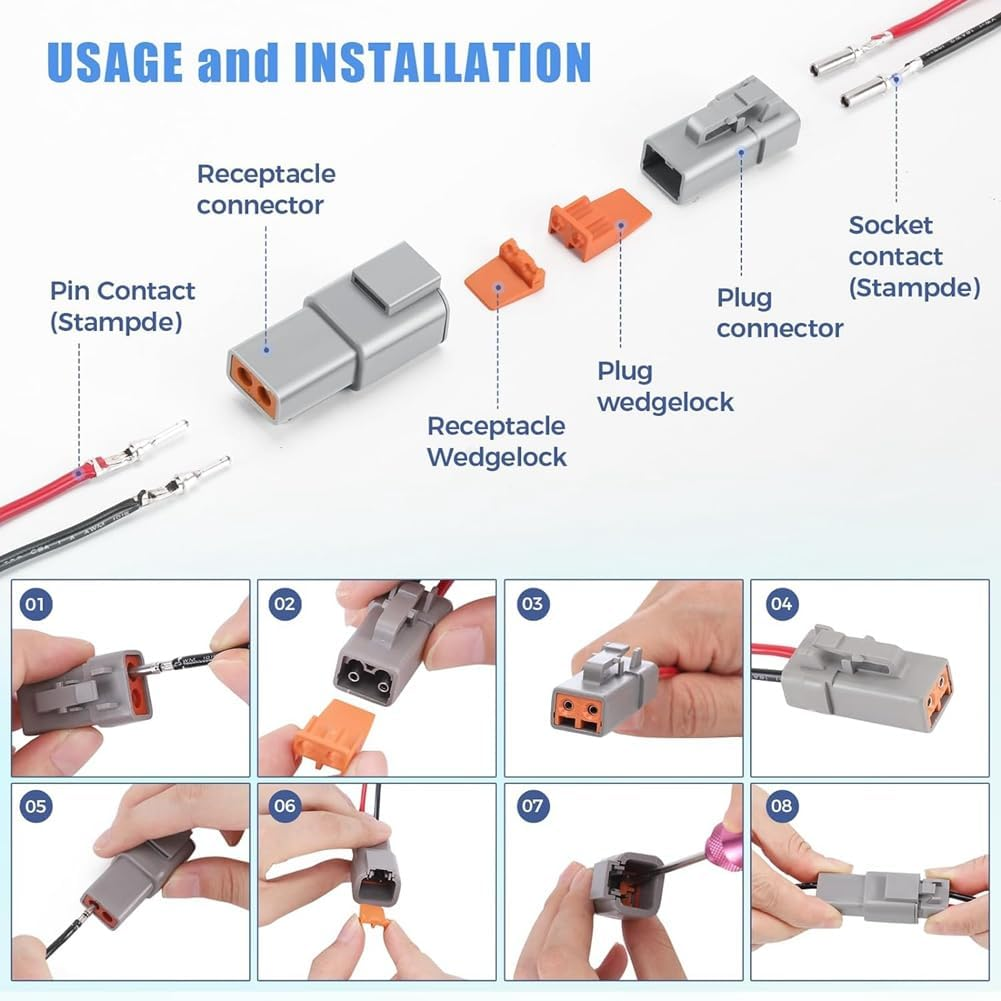 USAGE and INSTALLATION

Receptacle connector

Pin Contact (Stampde)

Receptacle Wedgelock

Plug wedgelock

Plug connector

Socket contact (Stampde)

01

02

03

04

05

06

07

08