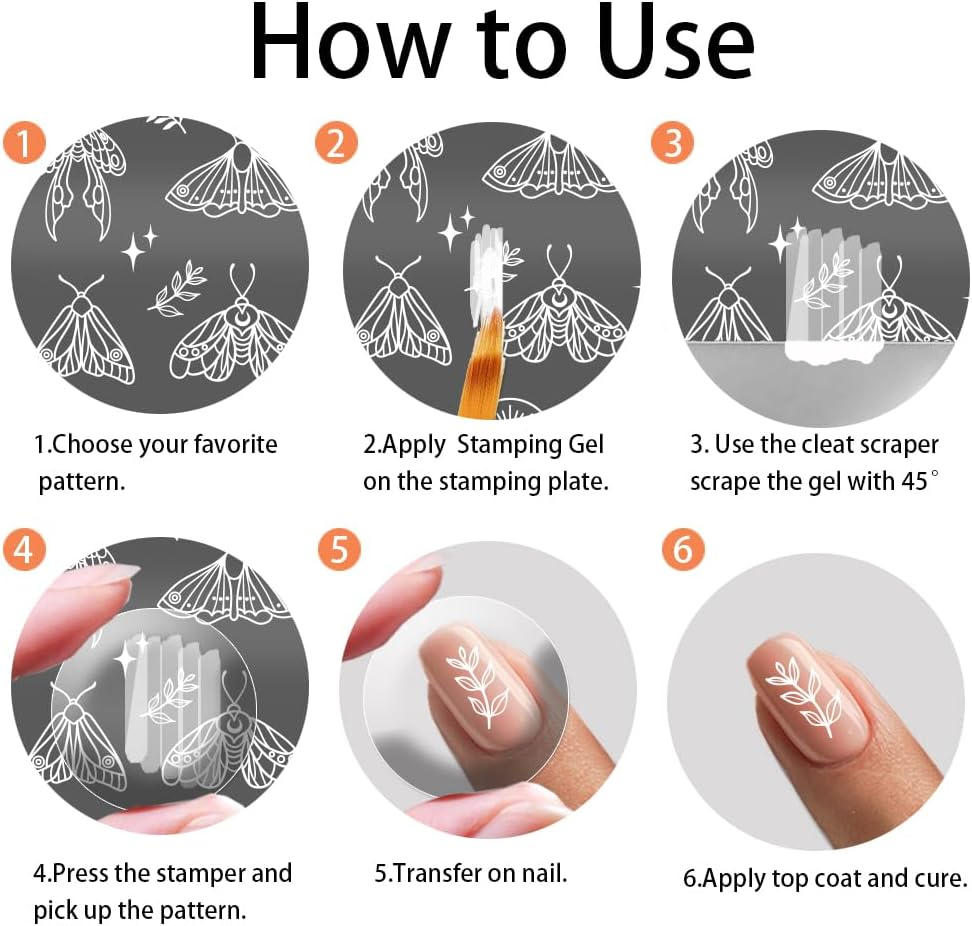 How to Use

1

1.Choose your favorite pattern.

2

2.Apply Stamping Gel on the stamping plate.

3

3. Use the cleat scraper scrape the gel with 45°

4

4.Press the stamper and pick up the pattern.

5

5.Transfer on nail.

6

6.Apply top coat and cure.