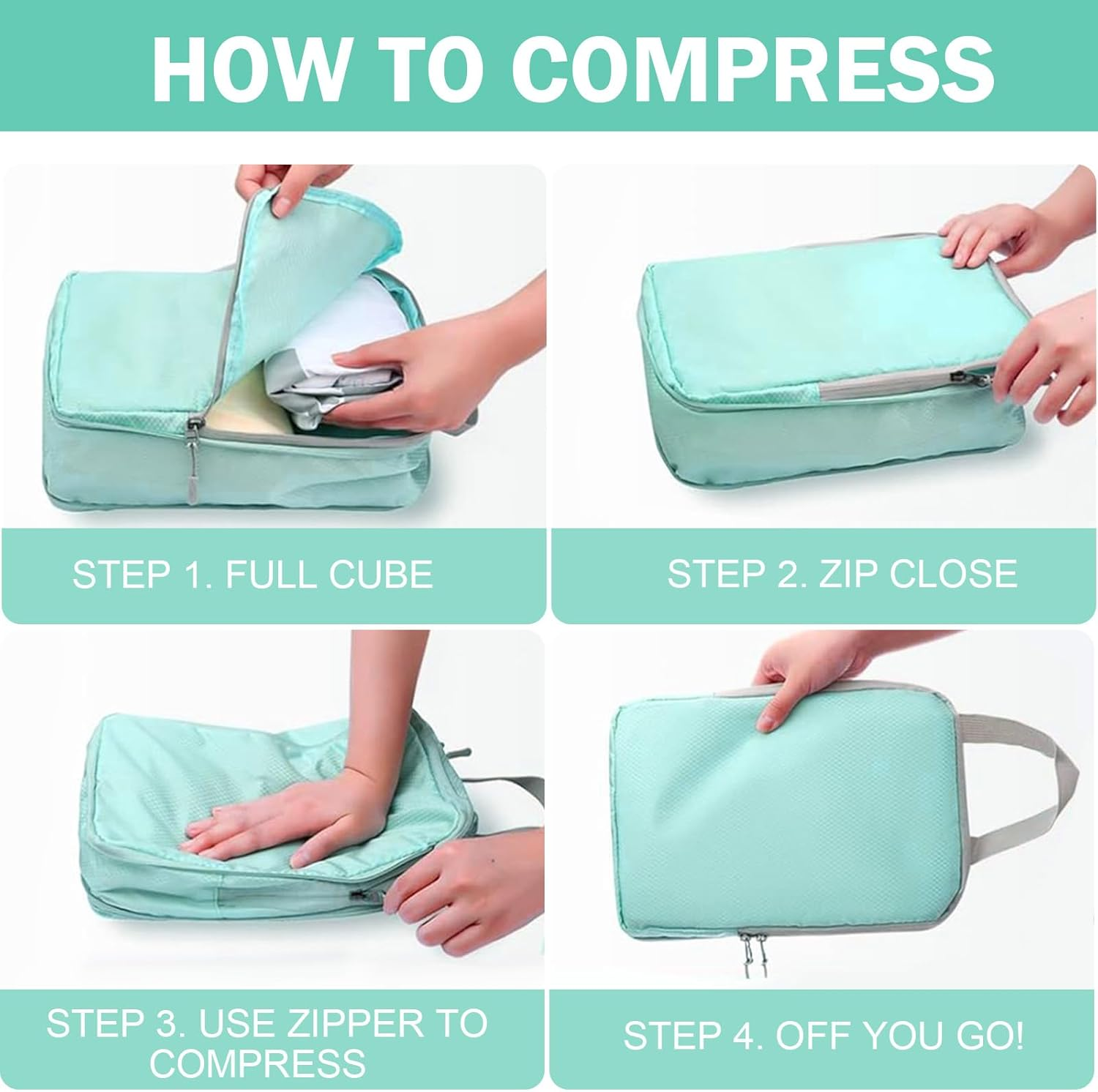 HOW TO COMPRESS

STEP 1. FULL CUBE

STEP 2. ZIP CLOSE

STEP 3. USE ZIPPER TO COMPRESS

STEP 4. OFF YOU GO!