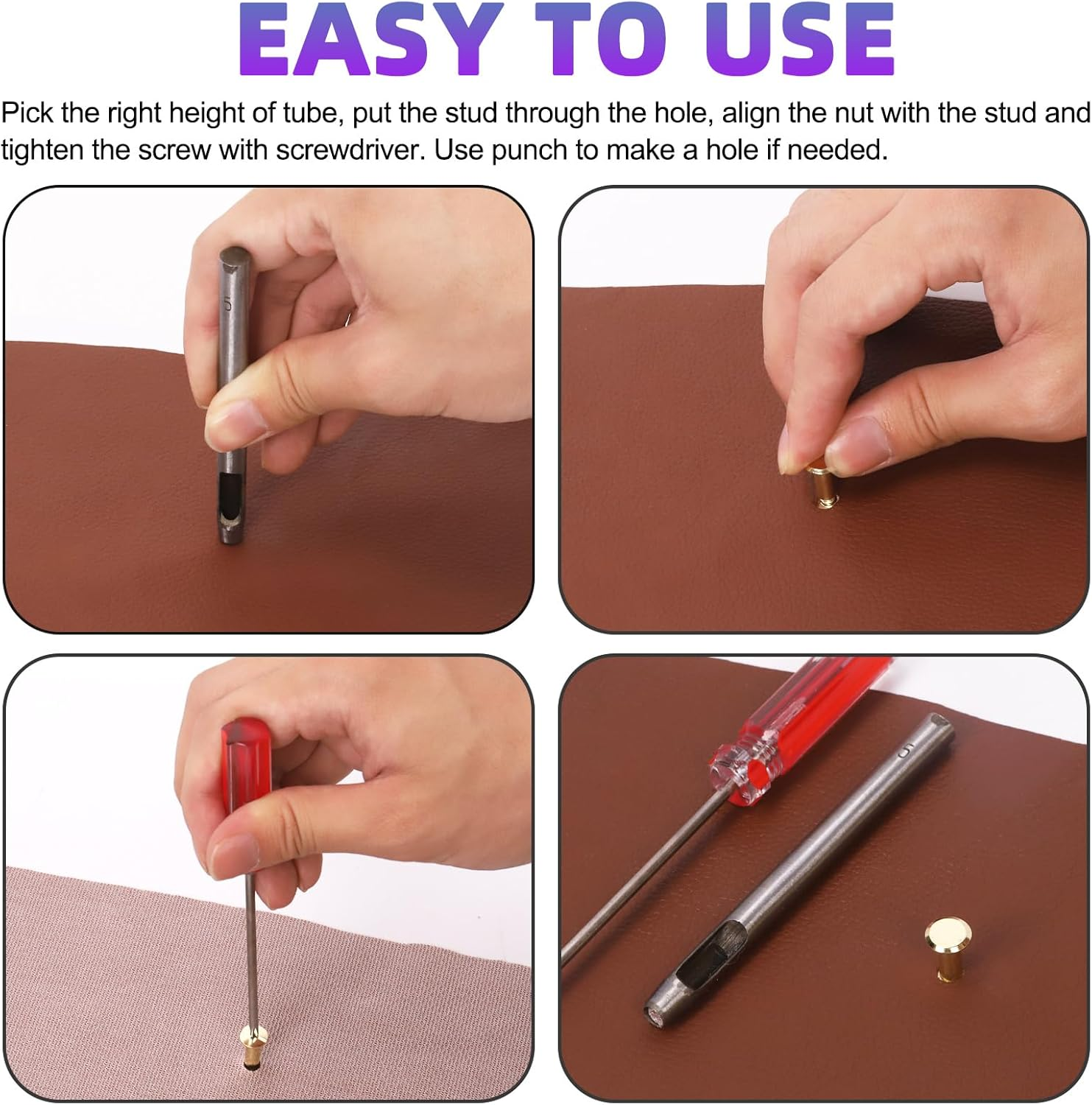 EASY TO USE

Pick the right height of tube, put the stud through the hole, align the nut with the stud and tighten the screw with screwdriver. Use punch to make a hole if needed.

5

5