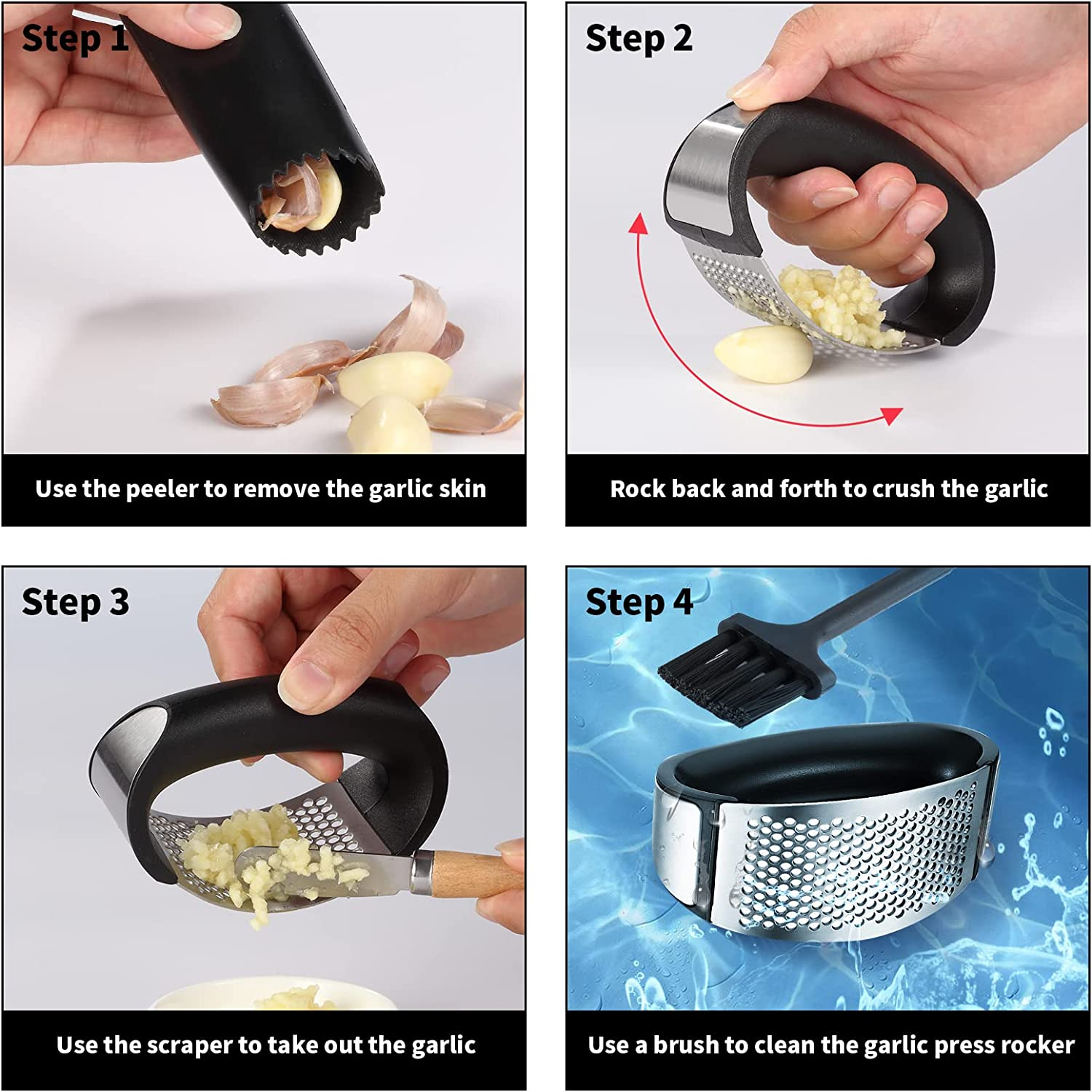 Step 1

Use the peeler to remove the garlic skin

Step 2

Rock back and forth to crush the garlic

Step 3

Use the scraper to take out the garlic

Step 4

Use a brush to clean the garlic press rocker