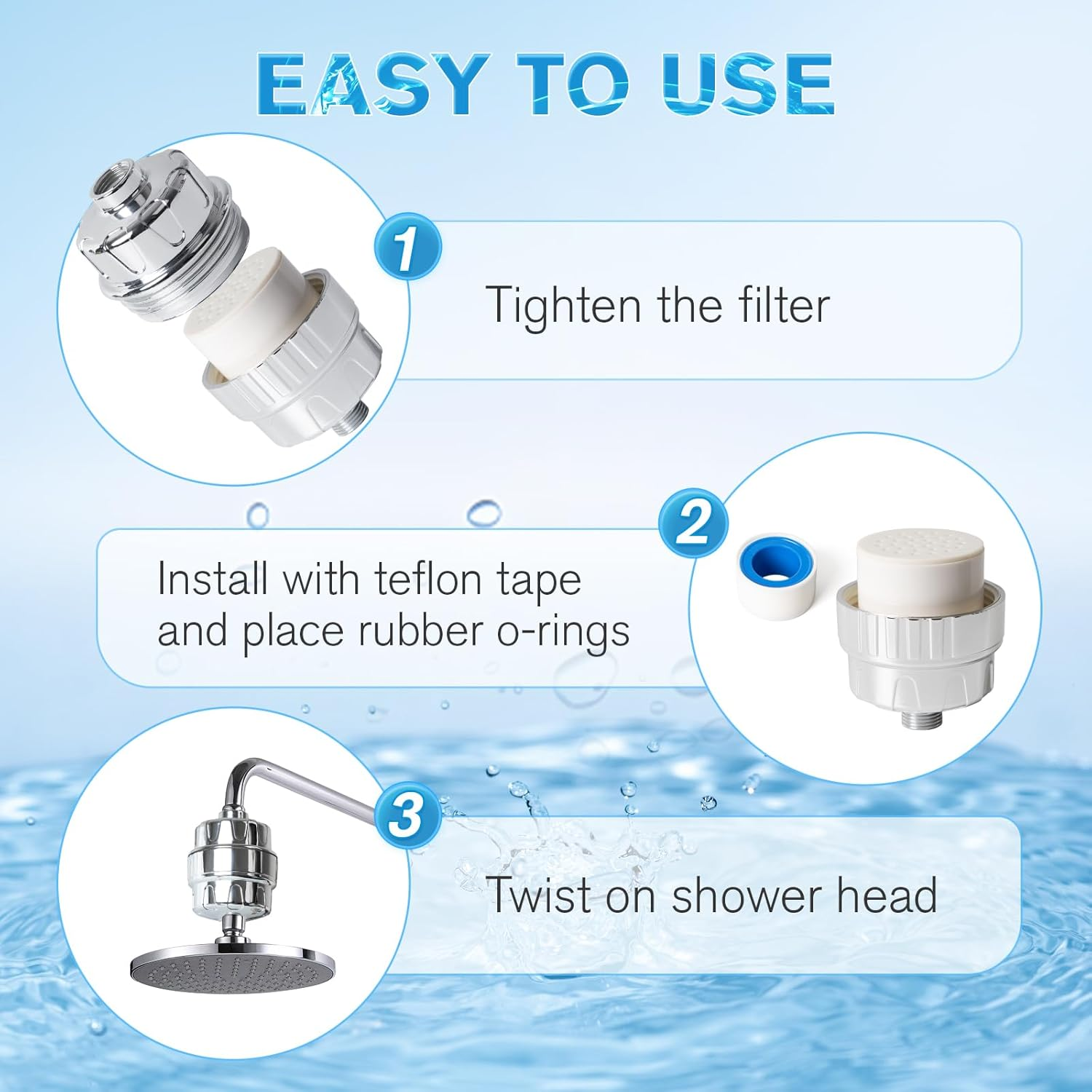 EASY TO USE

1

Tighten the filter

2

Install with teflon tape and place rubber o-rings

3

Twist on shower head