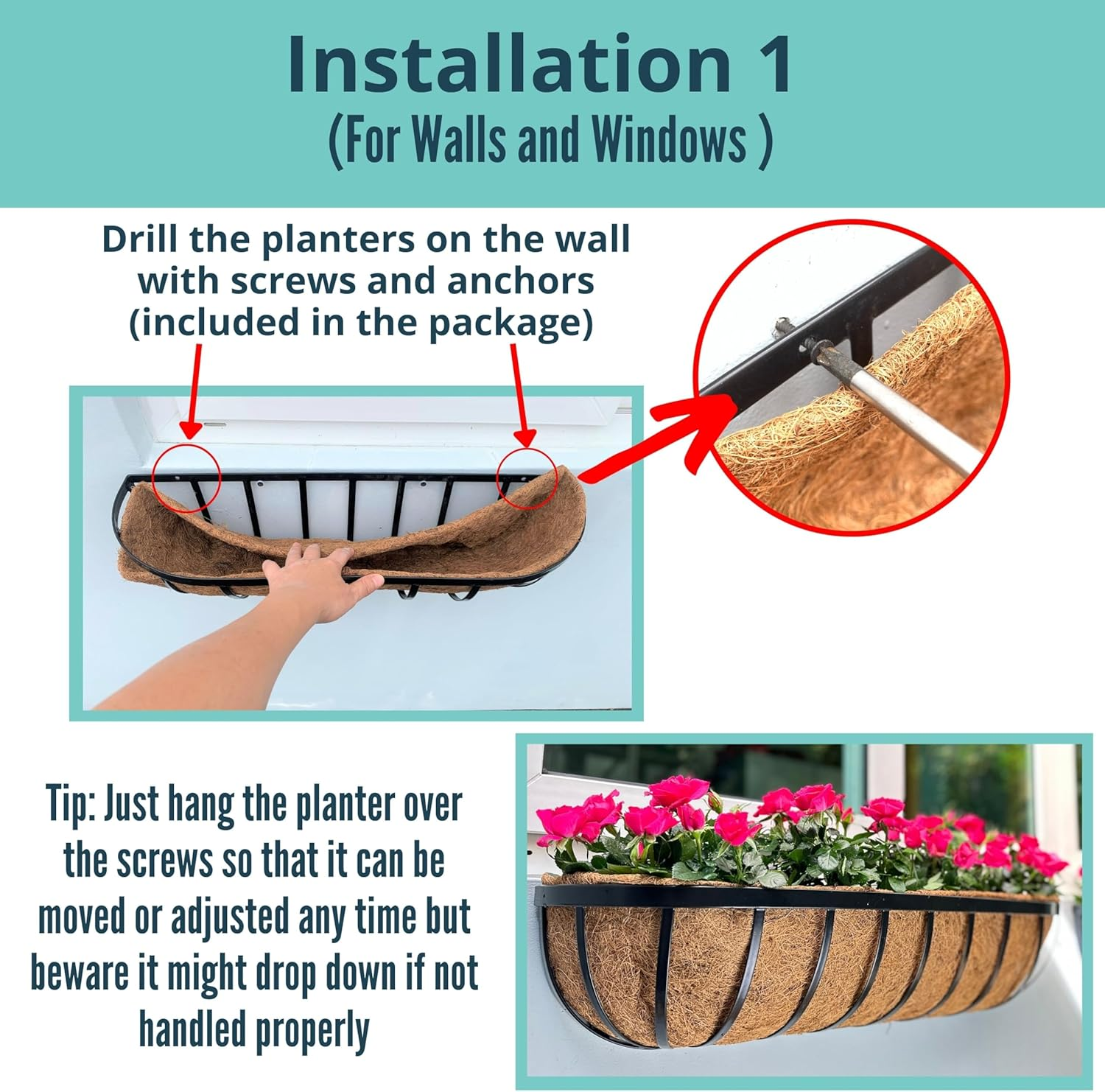 Installation 1
(For Walls and Windows )

Drill the planters on the wall with screws and anchors (included in the package)

Tip: Just hang the planter over the screws so that it can be moved or adjusted any time but beware it might drop down if not handled properly