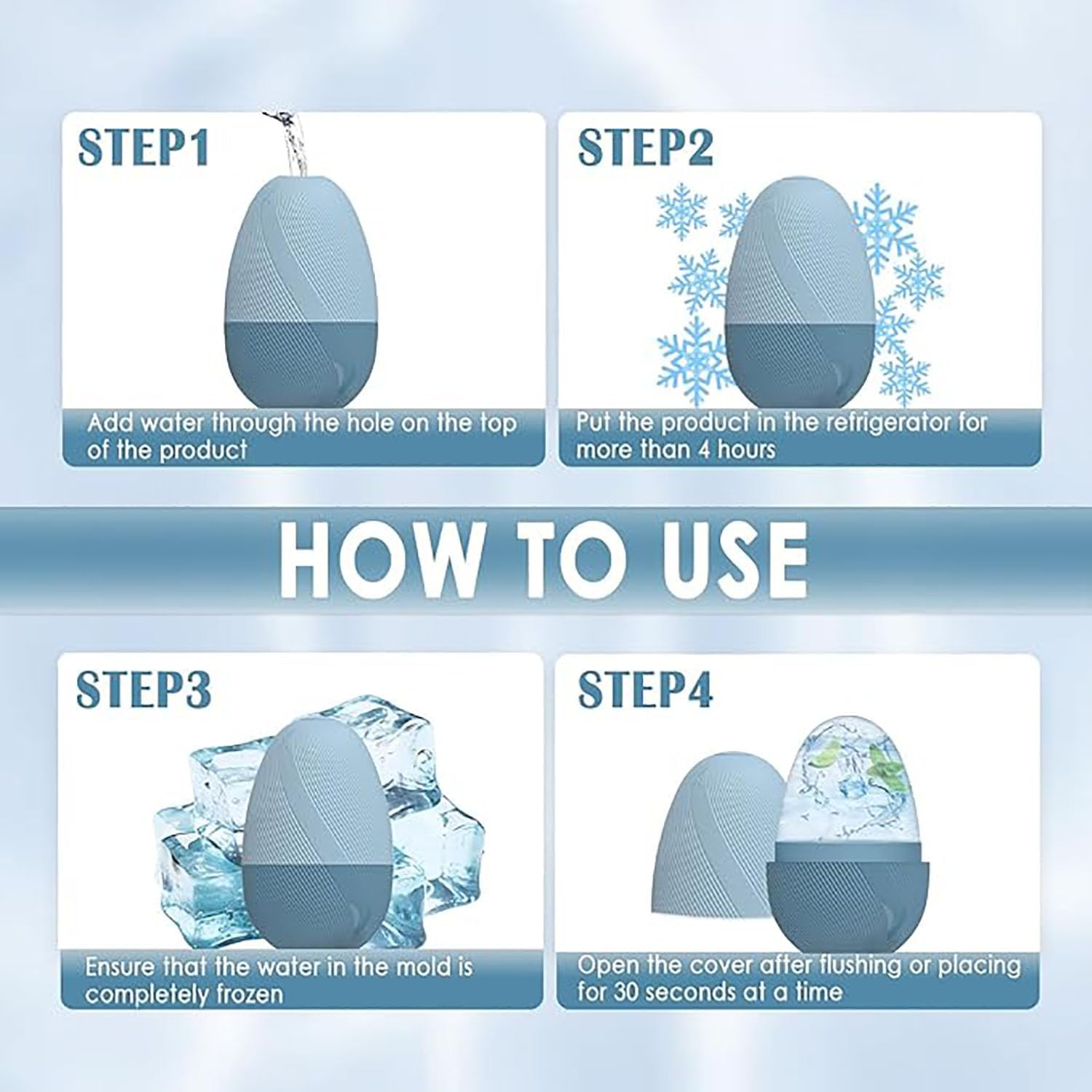 STEP1

Add water through the hole on the top of the product

STEP2

Put the product in the refrigerator for more than 4 hours

HOW TO USE

STEP3

Ensure that the water in the mold is completely frozen

STEP4

Open the cover after flushing or placing for 30 seconds at a time