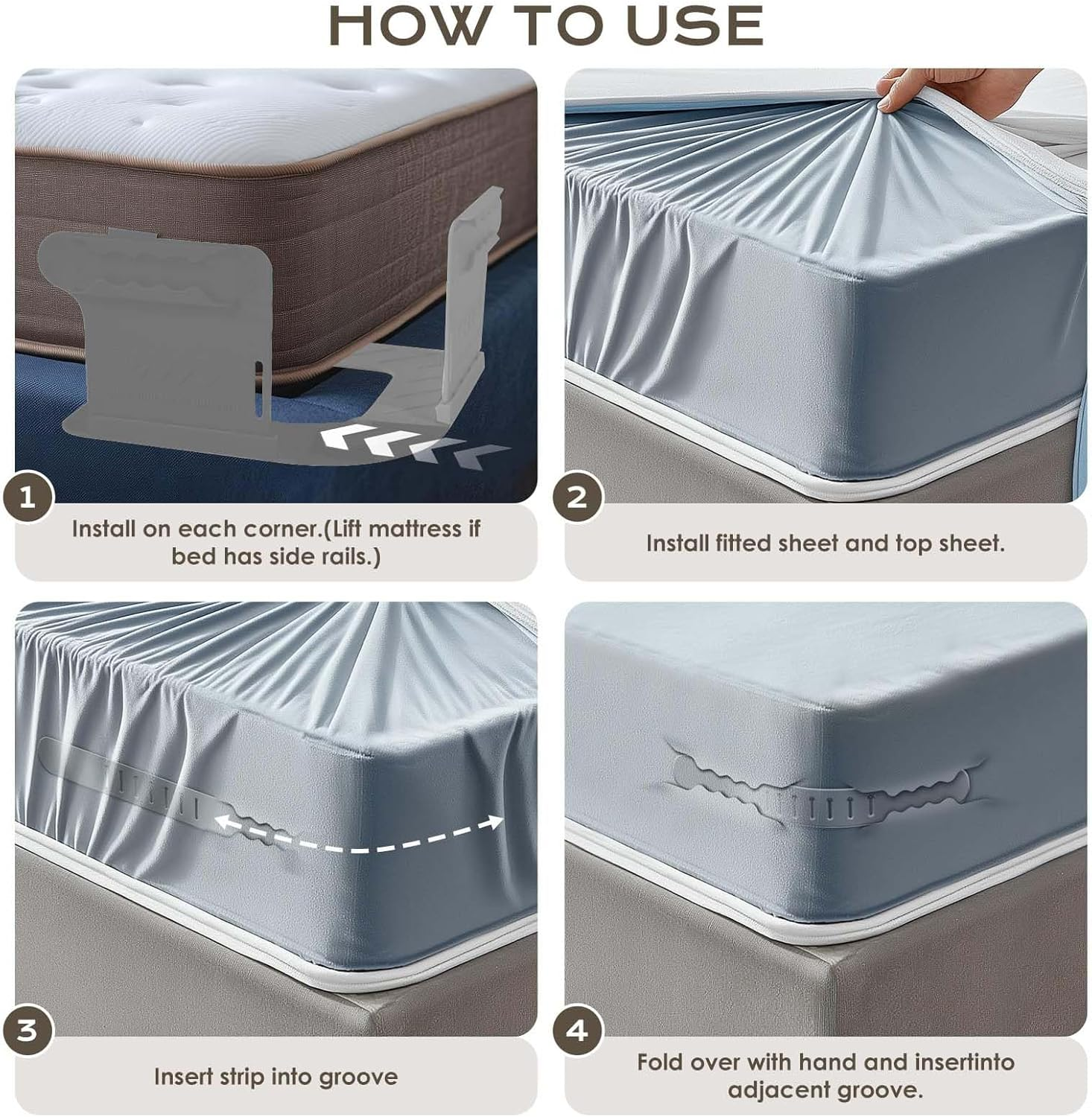 HOW TO USE

1

Install on each corner.(Lift mattress if bed has side rails.)

2

Install fitted sheet and top sheet.

3

Insert strip into groove

4

Fold over with hand and insertinto adjacent groove.