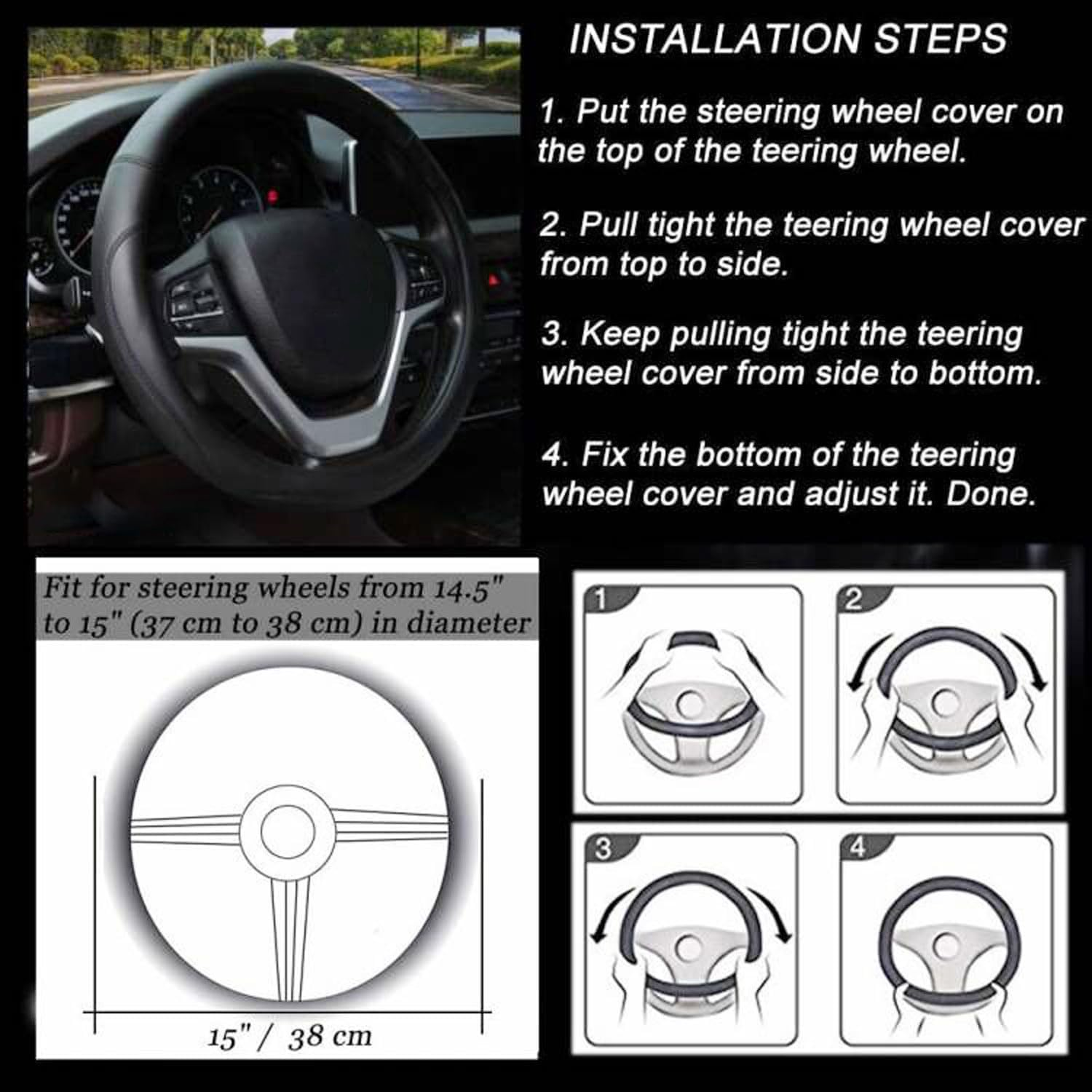 INSTALLATION STEPS

1. Put the steering wheel cover on the top of the teering wheel.

2. Pull tight the teering wheel cover from top to side.

3. Keep pulling tight the teering wheel cover from side to bottom.

4. Fix the bottom of the teering wheel cover and adjust it. Done.

Fit for steering wheels from 14.5" to 15" (37 cm to 38 cm) in diameter

15" / 38 cm

1

2

3

4