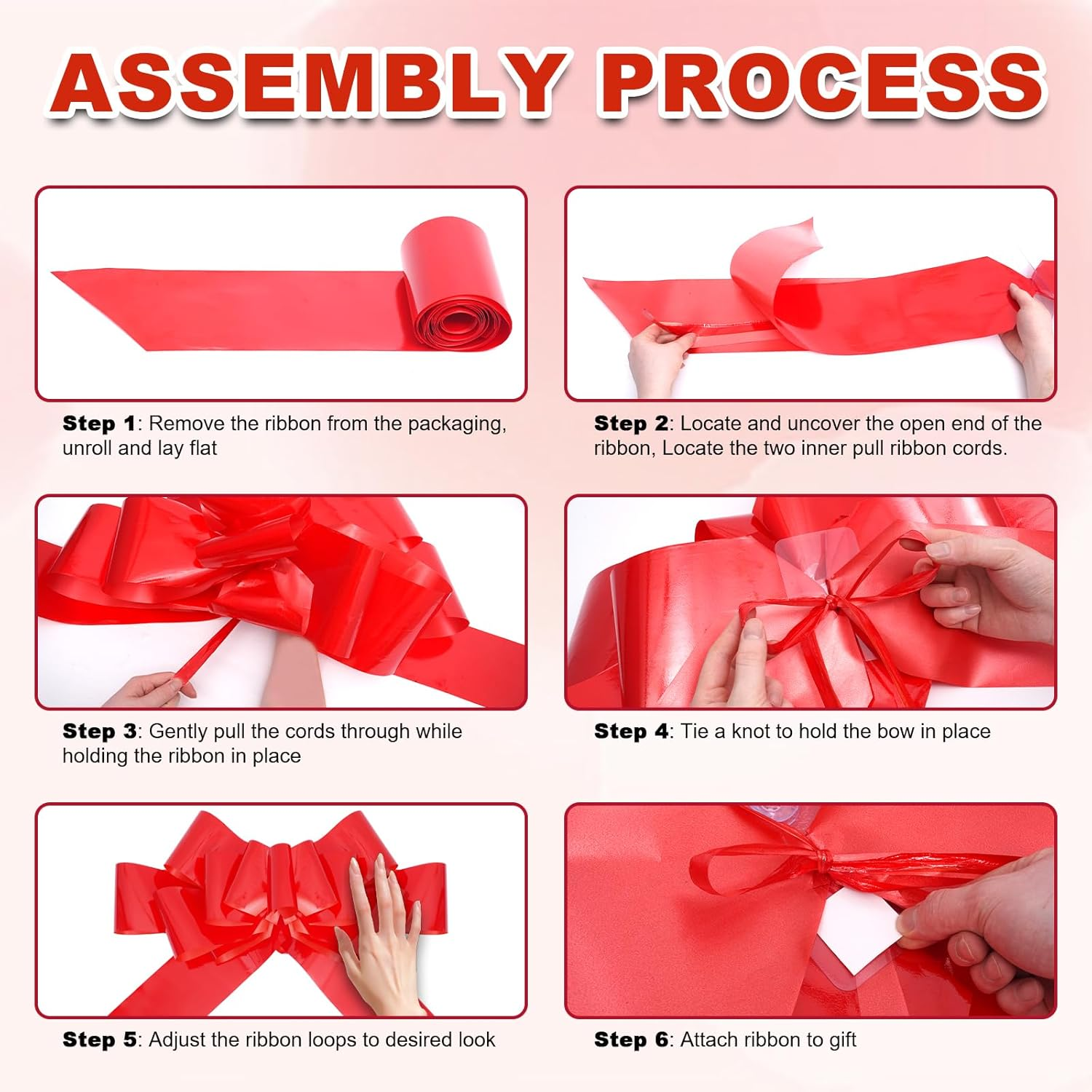 ASSEMBLY PROCESS

Step 1: Remove the ribbon from the packaging, unroll and lay flat

Step 2: Locate and uncover the open end of the ribbon, Locate the two inner pull ribbon cords.

Step 3: Gently pull the cords through while holding the ribbon in place

Step 4: Tie a knot to hold the bow in place

Step 5: Adjust the ribbon loops to desired look

Step 6: Attach ribbon to gift