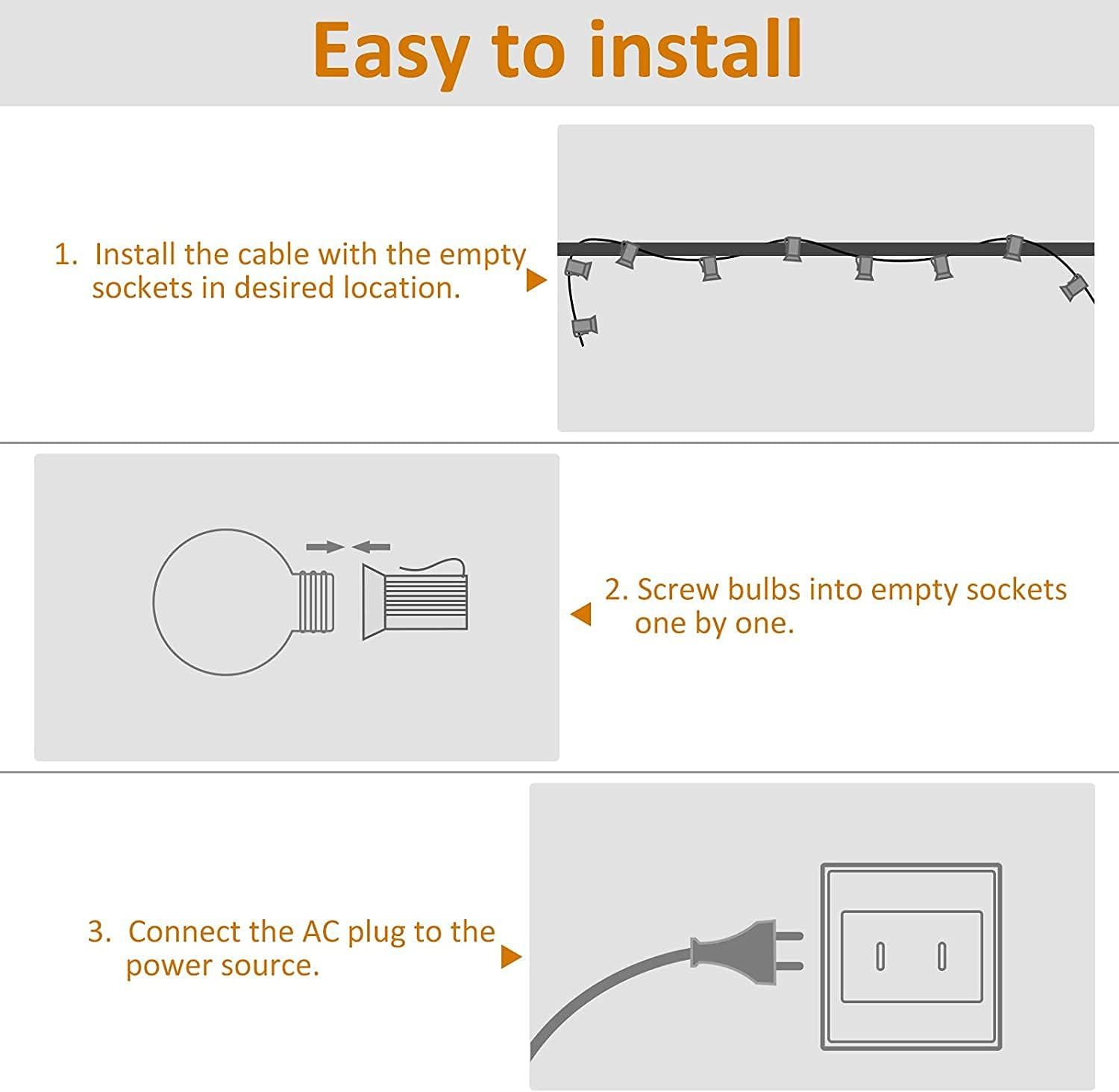 Easy to install

1. Install the cable with the empty sockets in desired location.

2. Screw bulbs into empty sockets one by one.

3. Connect the AC plug to the power source.