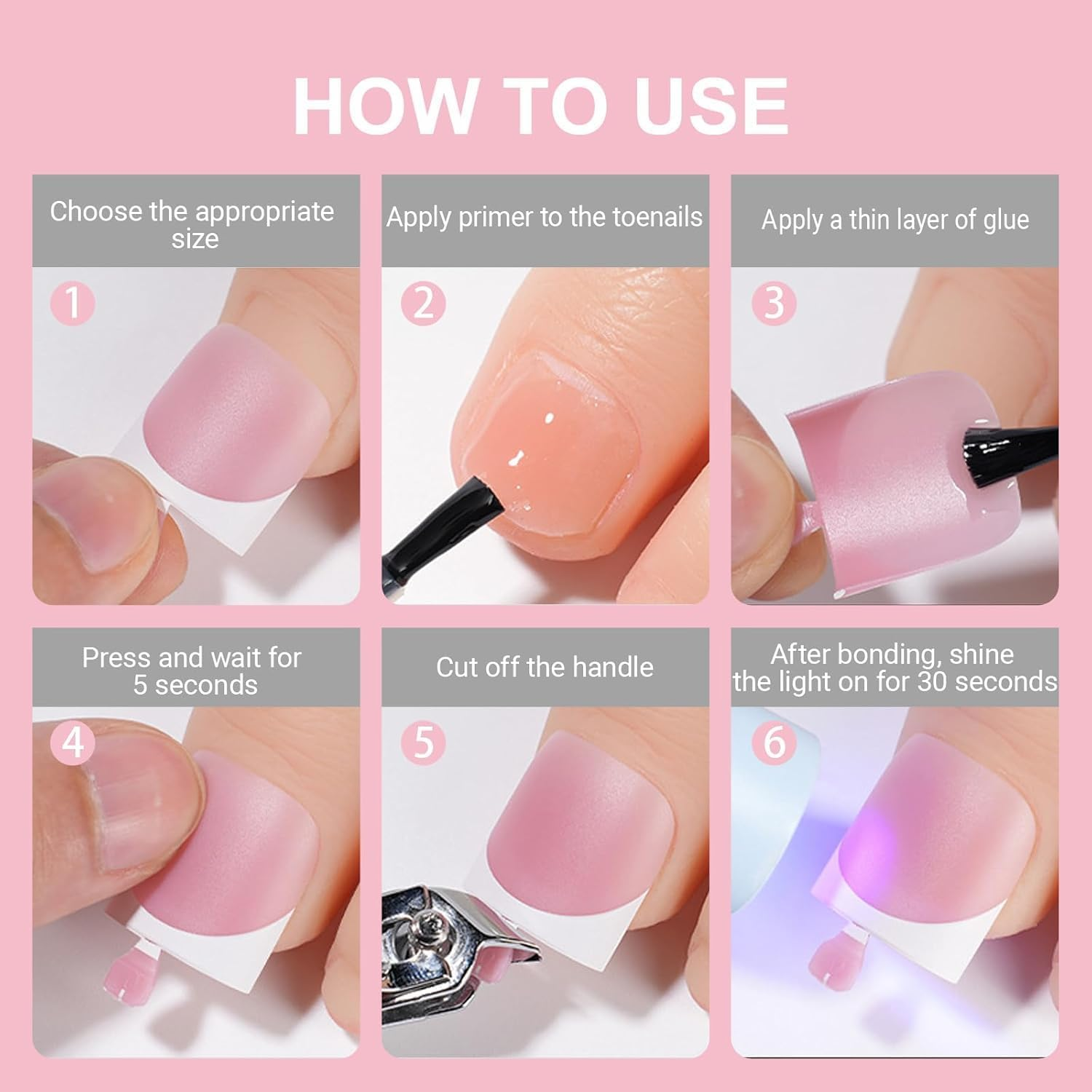 HOW TO USE

Choose the appropriate size

1

Apply primer to the toenails

2

Apply a thin layer of glue

3

Press and wait for 5 seconds

4

Cut off the handle

5

After bonding, shine the light on for 30 seconds

6