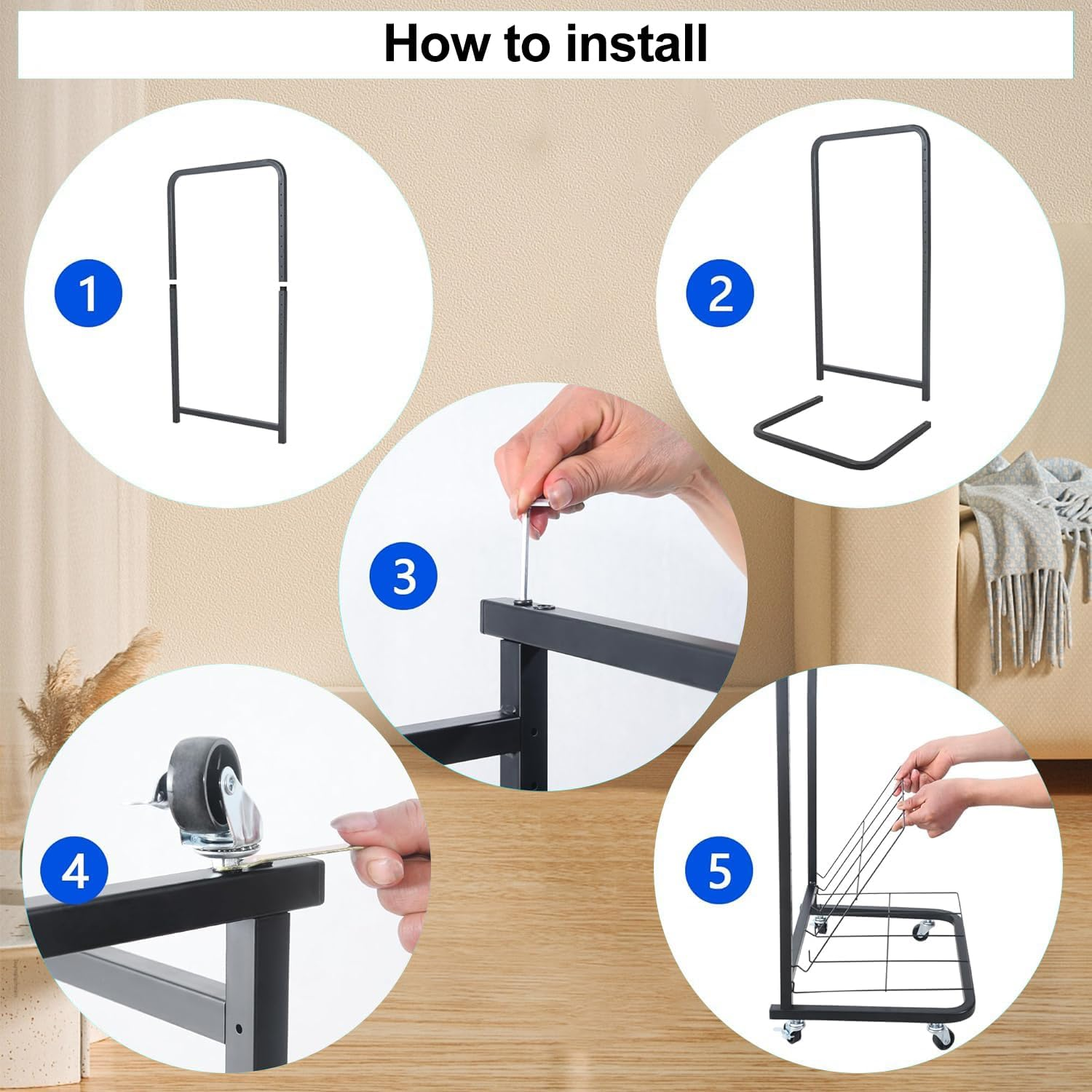 How to install

1

2

3

4

5