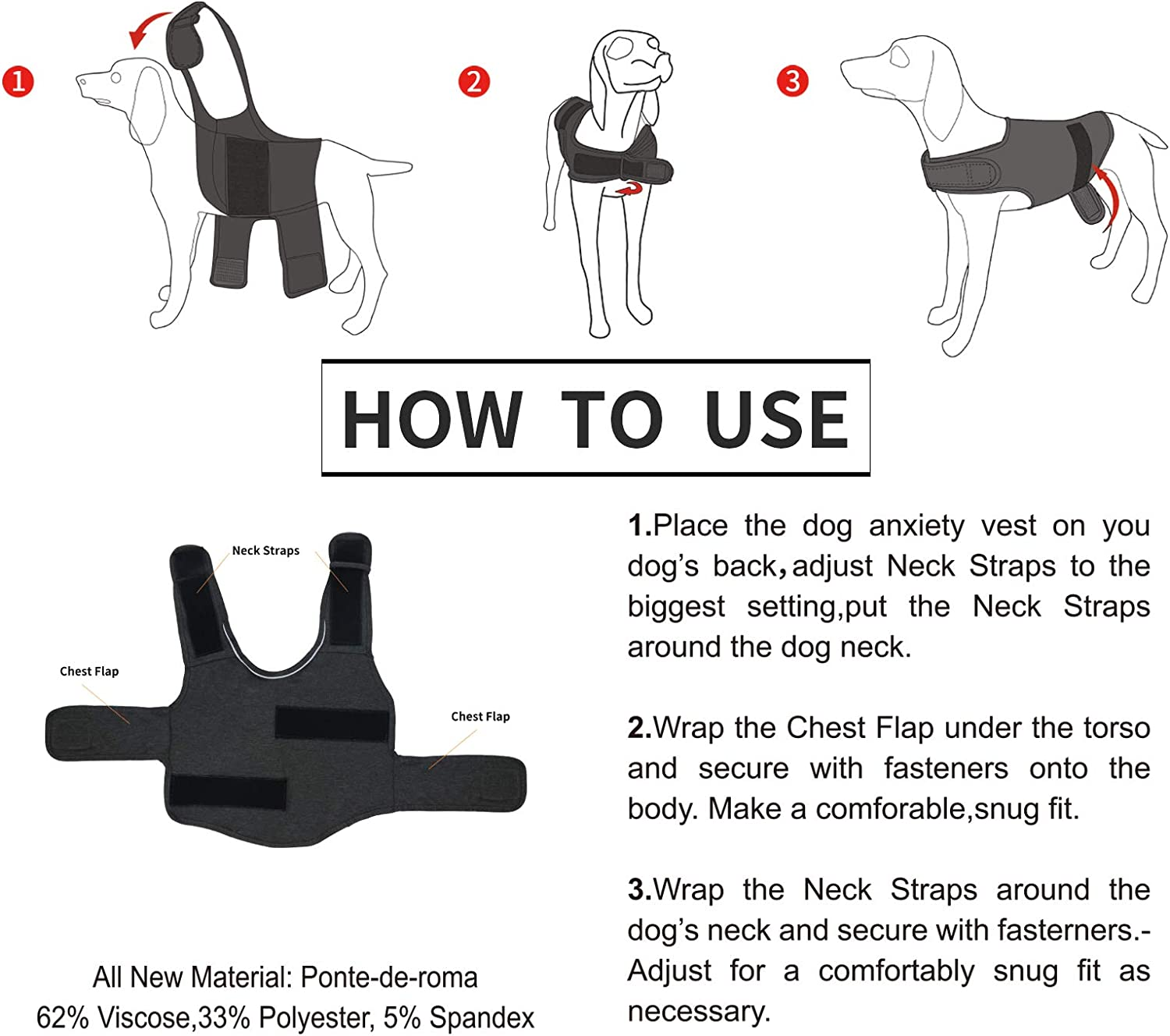 1

2

3

HOW TO USE

Neck Straps

Chest Flap

Chest Flap

All New Material: Ponte-de-roma
62% Viscose,33% Polyester, 5% Spandex

1.Place the dog anxiety vest on you dog's back，adjust Neck Straps to the biggest setting,put the Neck Straps around the dog neck.

2.Wrap the Chest Flap under the torso and secure with fasteners onto the body. Make a comforable,snug fit.

3.Wrap the Neck Straps around the dog's neck and secure with fasterners.-Adjust for a comfortably snug fit as necessary.