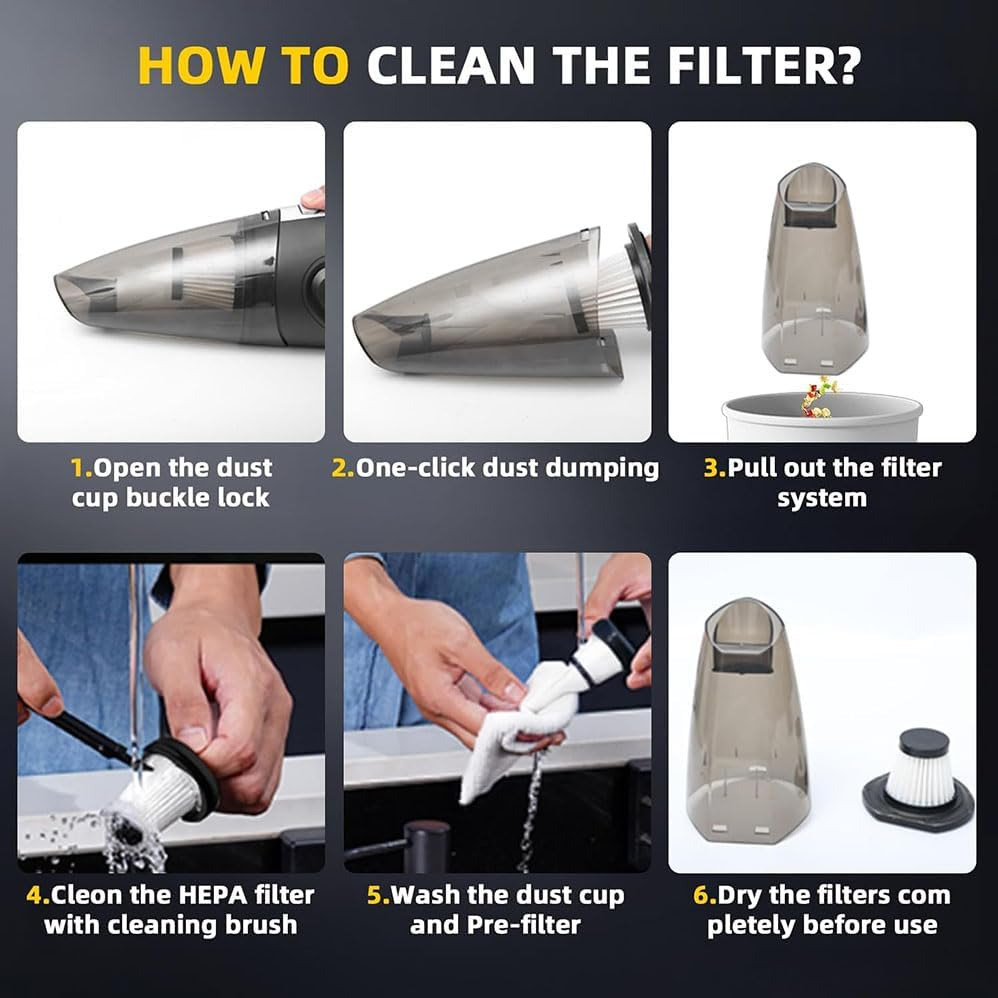 HOW TO CLEAN THE FILTER?

1.Open the dust cup buckle lock

2.One-click dust dumping

3.Pull out the filter system

4.Cleon the HEPA filter with cleaning brush

5.Wash the dust cup and Pre-filter

6.Dry the filters com pletely before use