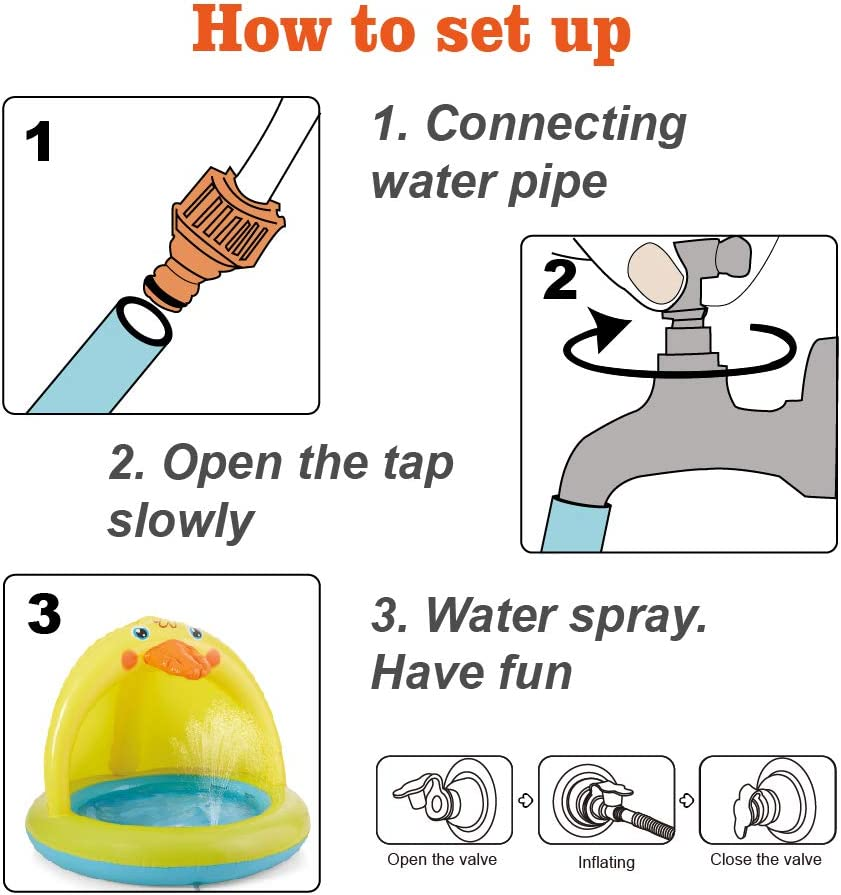 How to set up

1

1. Connecting water pipe

2

2. Open the tap slowly

3

3. Water spray. Have fun

Open the valve

Inflating

Close the valve