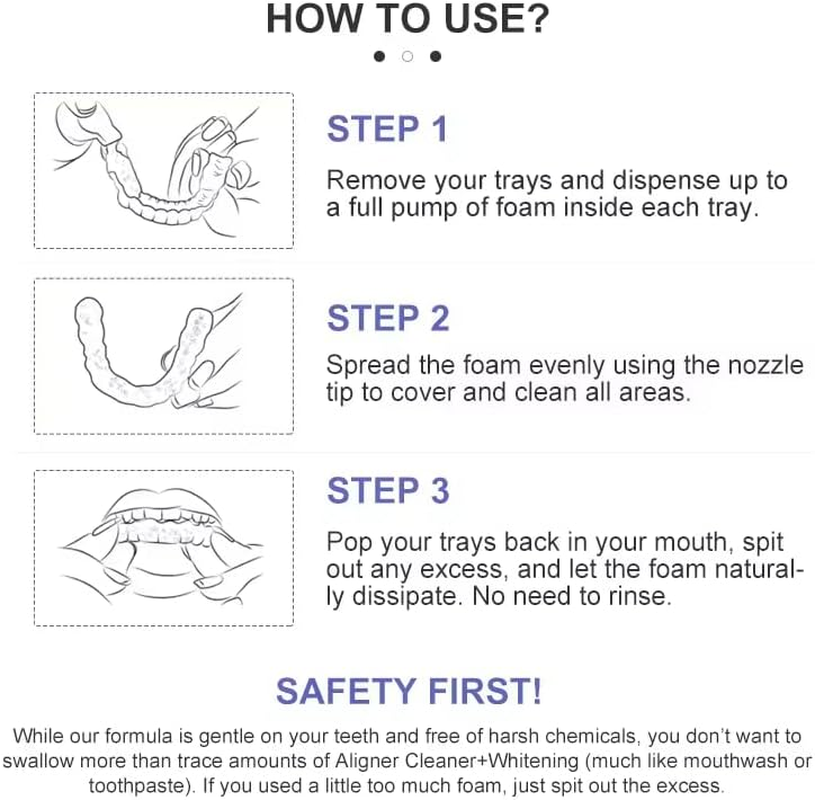 HOW TO USE?

STEP 1

Remove your trays and dispense up to a full pump of foam inside each tray.

STEP 2

Spread the foam evenly using the nozzle tip to cover and clean all areas.

STEP 3

Pop your trays back in your mouth, spit out any excess, and let the foam naturally dissipate. No need to rinse.

SAFETY FIRST!

While our formula is gentle on your teeth and free of harsh chemicals, you don't want to swallow more than trace amounts of Aligner Cleaner+Whitening (much like mouthwash or toothpaste). If you used a little too much foam, just spit out the excess.