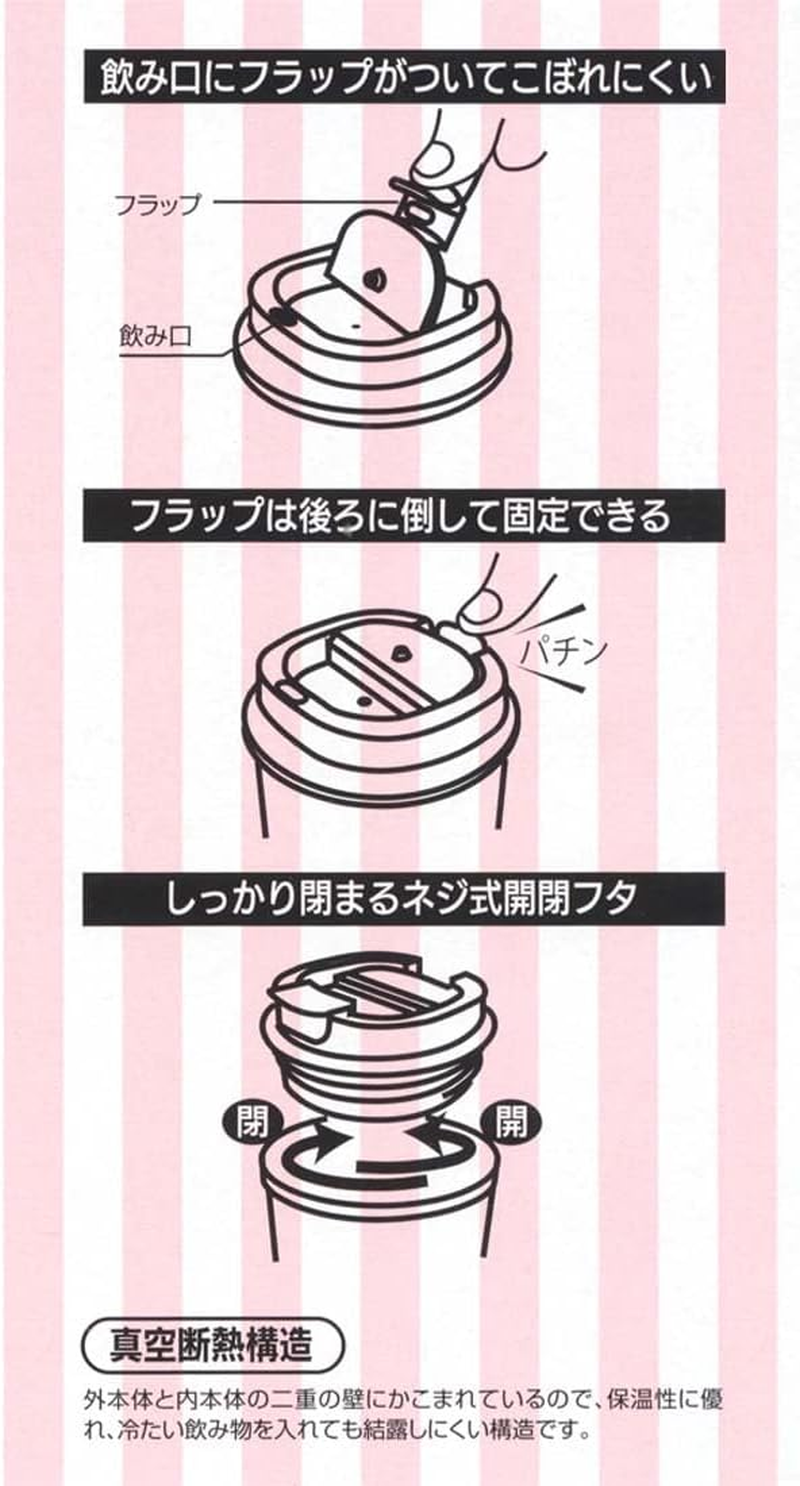 飲み口にフラップがついてこぼれにくい

フラップ

飲み口

フラップは後ろに倒して固定できる

パチン

しっかり閉まるネジ式開閉フタ

閉

開

真空断熱構造

外本体と内本体の二重の壁にかこまれているので、保温性に優れ、冷たい飲み物を入れても結露しにくい構造です。