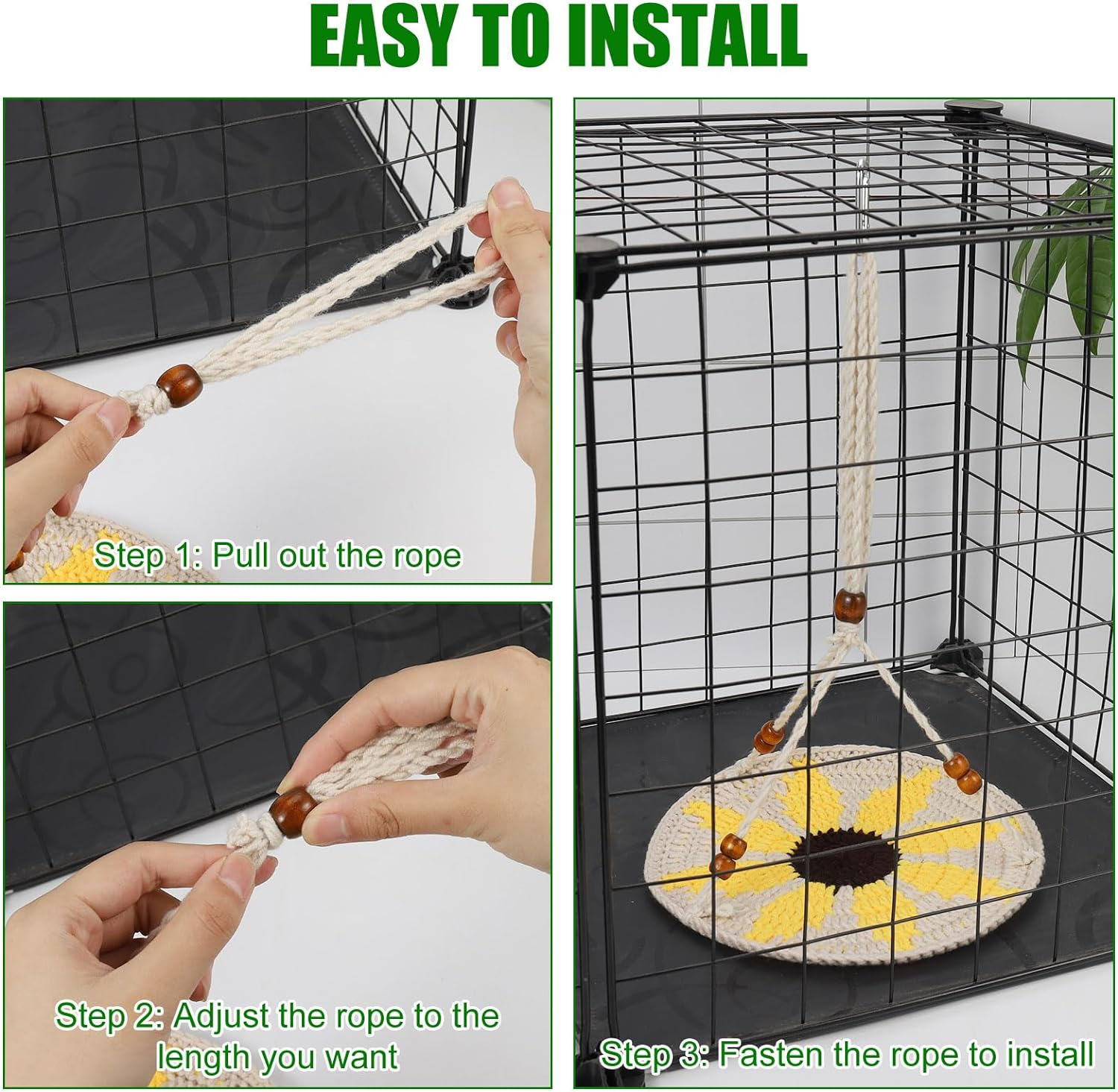 EASY TO INSTALL

Step 1: Pull out the rope

Step 2: Adjust the rope to the length you want

Step 3: Fasten the rope to install