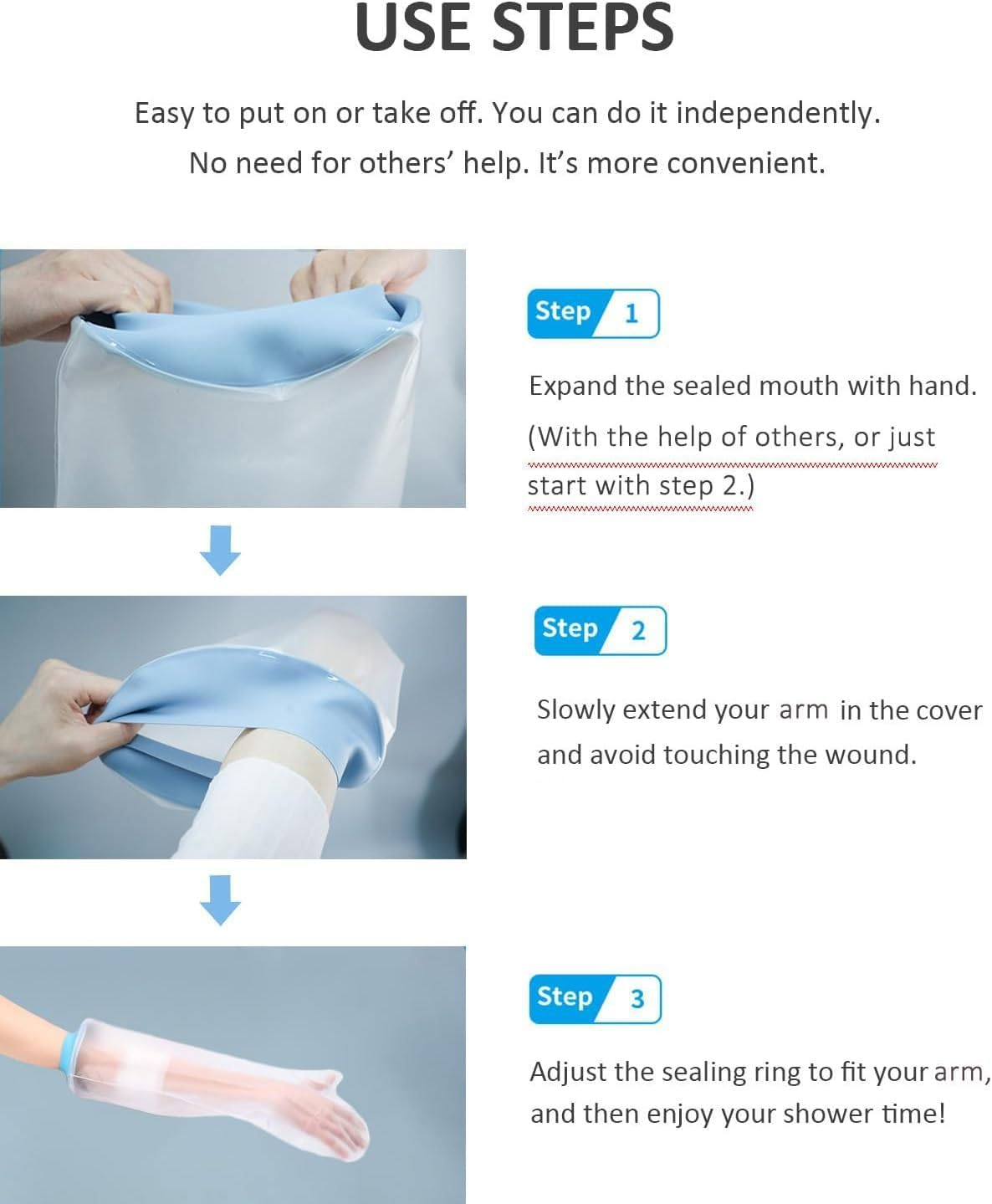 USE STEPS

Easy to put on or take off. You can do it independently. No need for others' help. It's more convenient.

Step 1

Expand the sealed mouth with hand. (With the help of others, or just start with step 2.)

Step 2

Slowly extend your arm in the cover and avoid touching the wound.

Step 3

Adjust the sealing ring to fit your arm, and then enjoy your shower time!