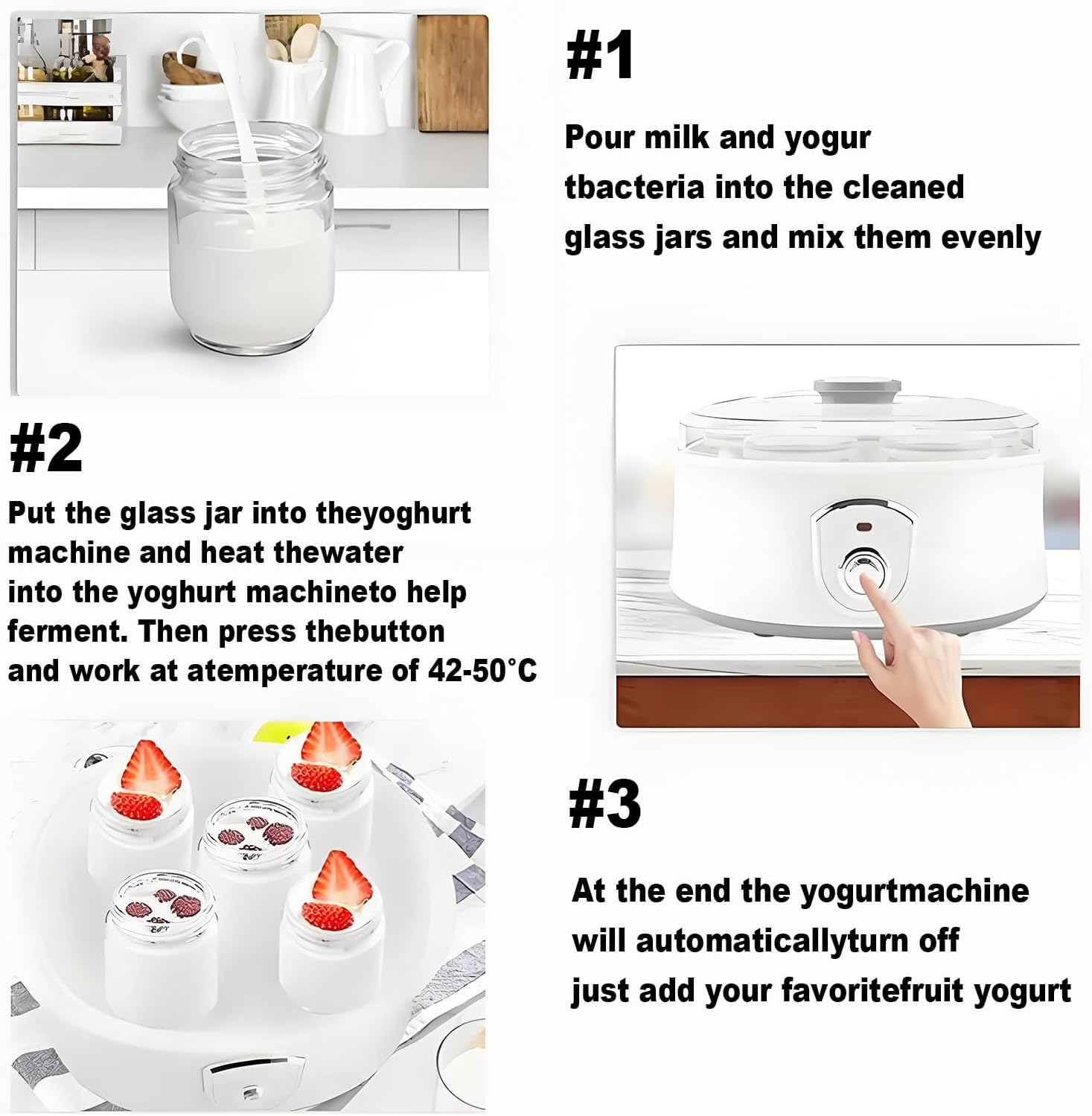 #1

Pour milk and yogur tbacteria into the cleaned glass jars and mix them evenly

#2

Put the glass jar into theyoghurt machine and heat thewater into the yoghurt machineto help ferment. Then press thebutton and work at atemperature of 42-50°C

#3

At the end the yogurtmachine will automaticallyturn off just add your favoritefruit yogurt