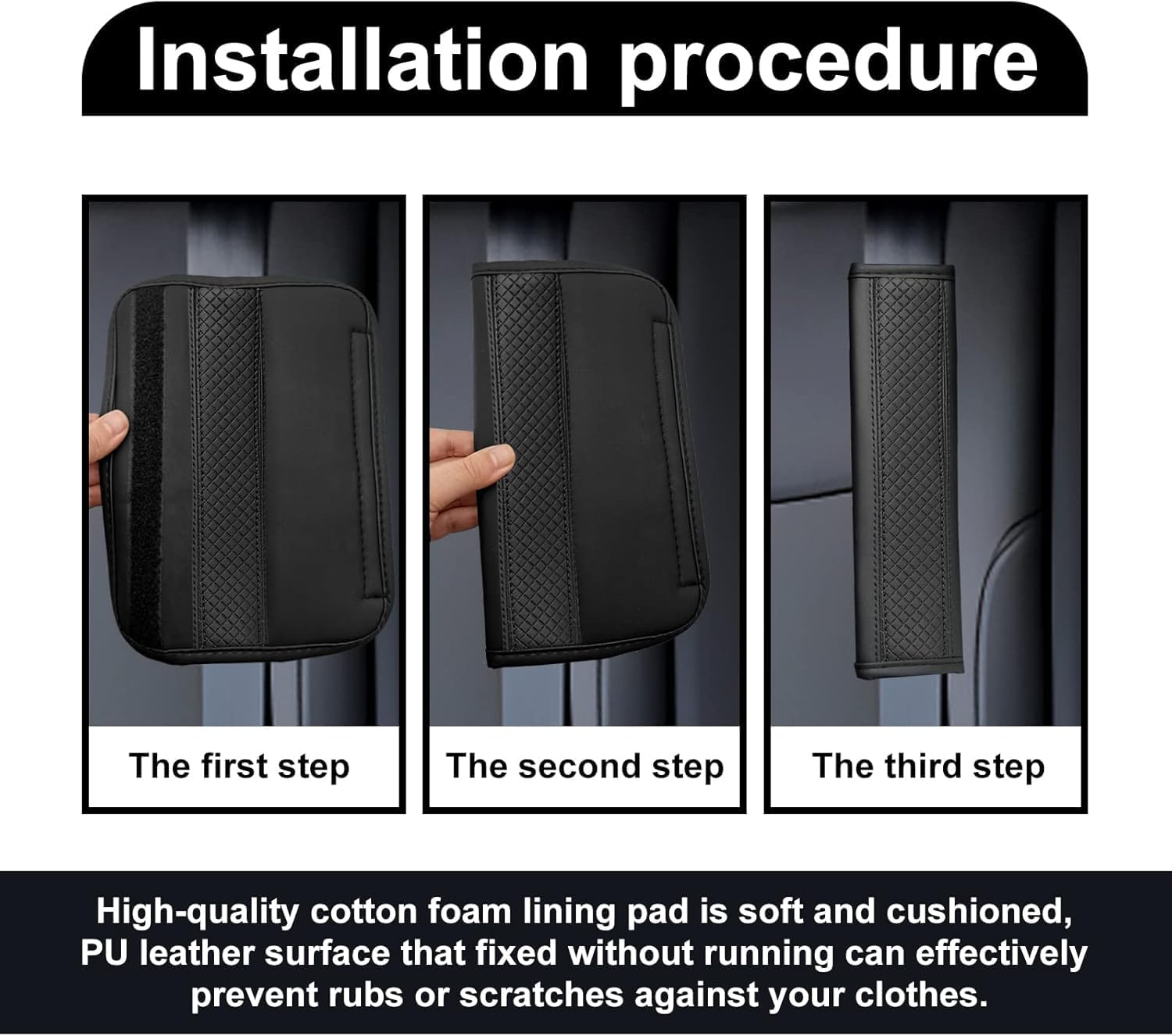 Installation procedure

The first step

The second step

The third step

High-quality cotton foam lining pad is soft and cushioned, PU leather surface that fixed without running can effectively prevent rubs or scratches against your clothes.