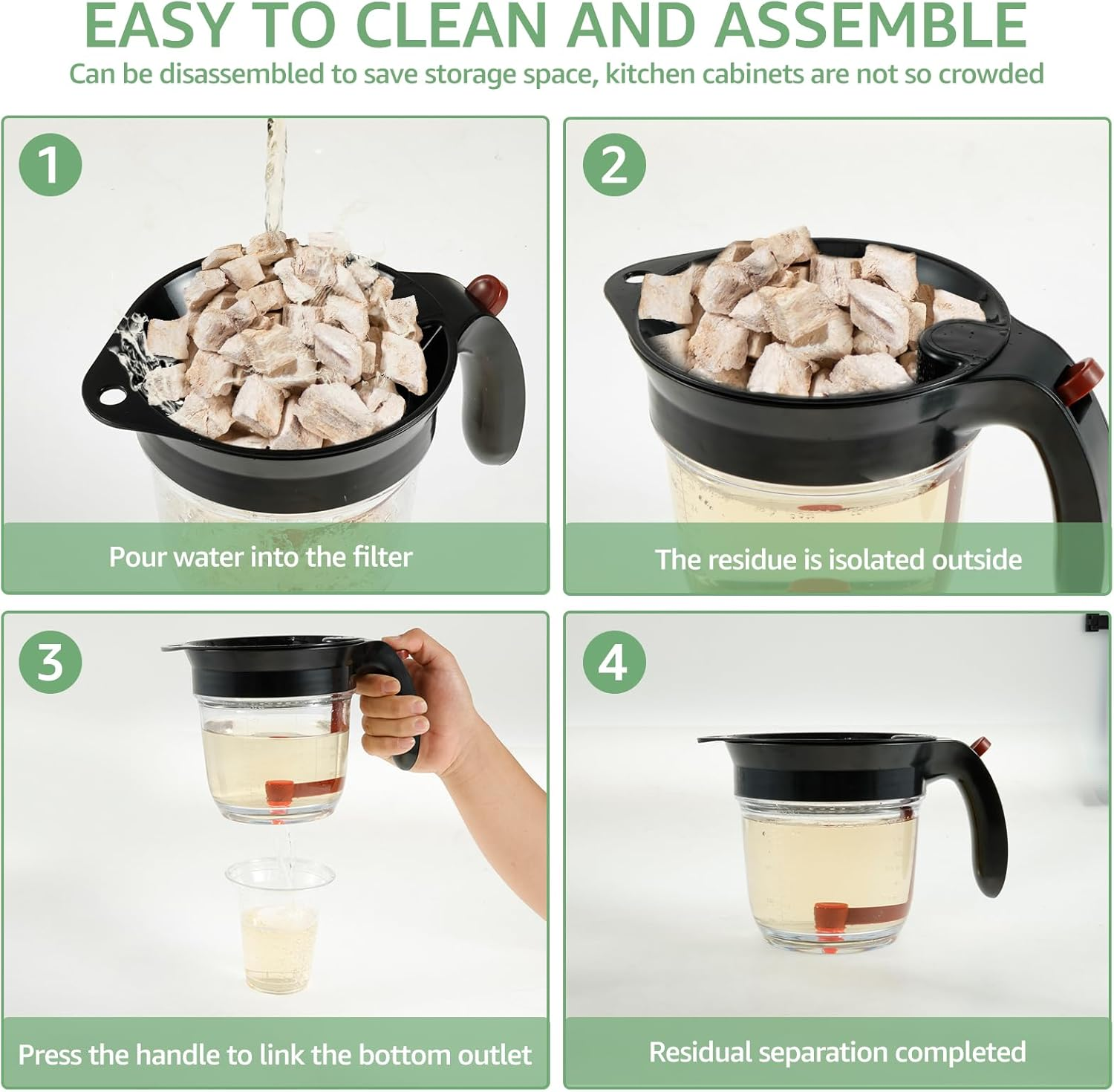 EASY TO CLEAN AND ASSEMBLE

Can be disassembled to save storage space, kitchen cabinets are not so crowded

1

Pour water into the filter

2

The residue is isolated outside

3

Press the handle to link the bottom outlet

4

Residual separation completed