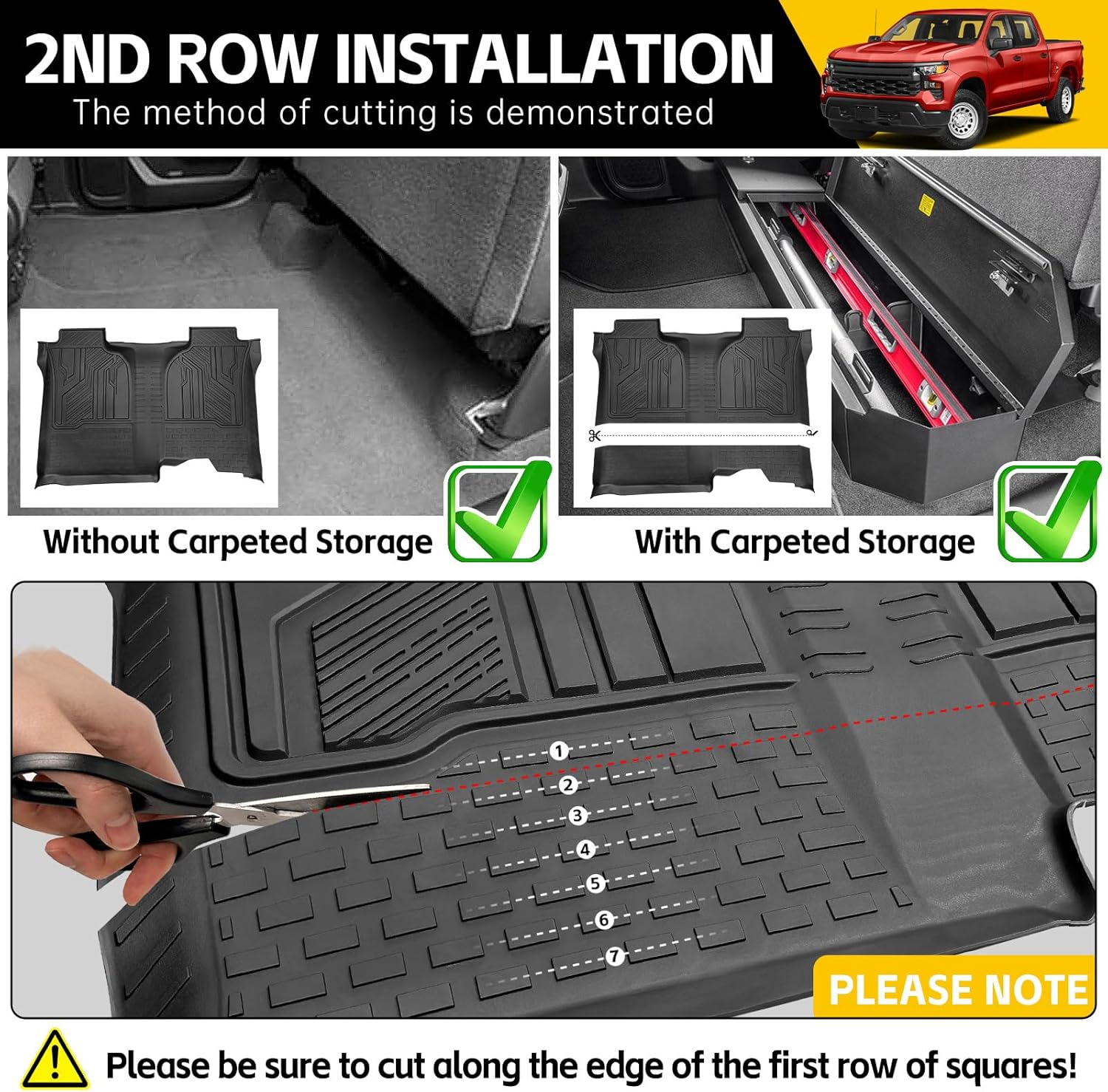 2ND ROW INSTALLATION
The method of cutting is demonstrated

Without Carpeted Storage

With Carpeted Storage

1
2
3
4
5
6
7

PLEASE NOTE

Please be sure to cut along the edge of the first row of squares!