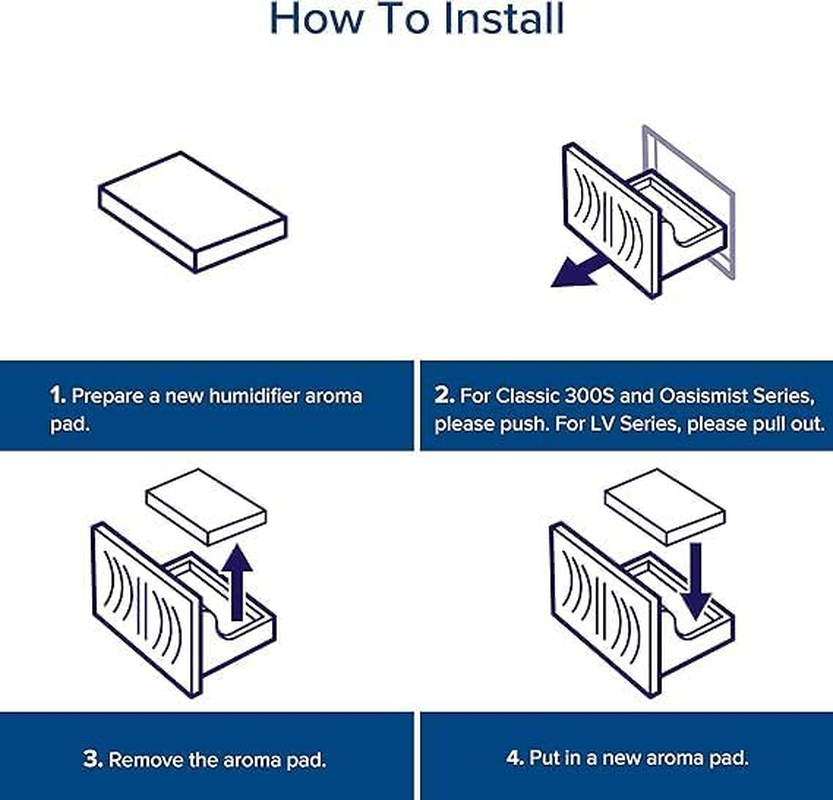 How To Install

1. Prepare a new humidifier aroma pad.

2. For Classic 300S and Oasismist Series, please push. For LV Series, please pull out.

3. Remove the aroma pad.

4. Put in a new aroma pad.