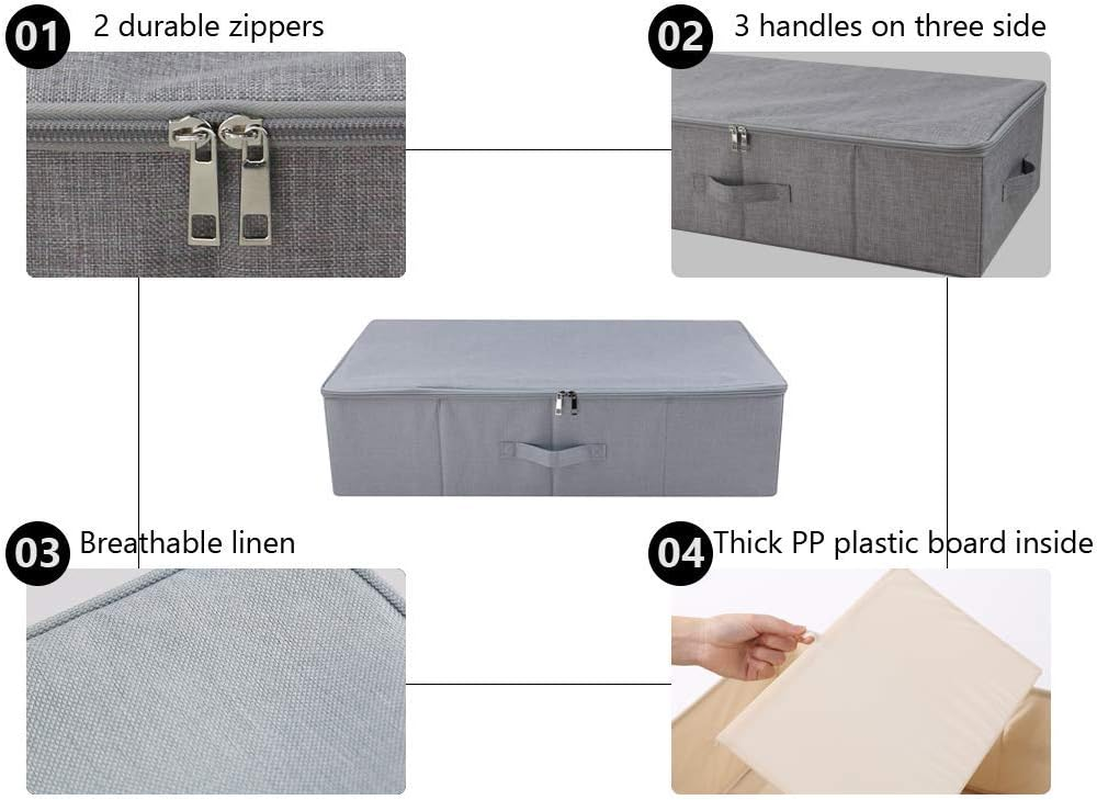 01 2 durable zippers

02 3 handles on three side

03 Breathable linen

04 Thick PP plastic board inside