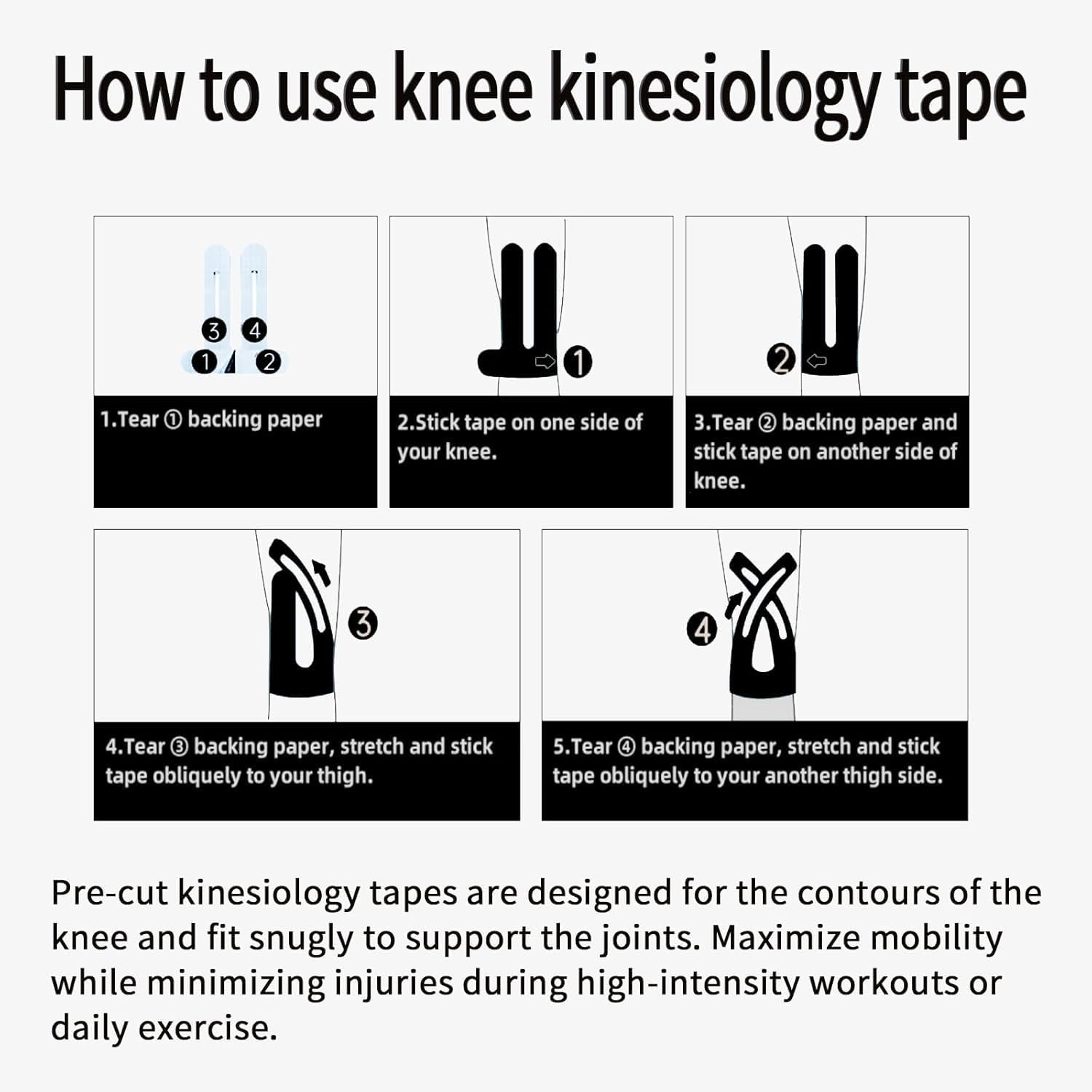 How to use knee kinesiology tape

③ ④
① ②

1.Tear ① backing paper

①

2.Stick tape on one side of your knee.

②

3.Tear ② backing paper and stick tape on another side of knee.

③

4.Tear ③ backing paper, stretch and stick tape obliquely to your thigh.

④

5.Tear ④ backing paper, stretch and stick tape obliquely to your another thigh side.

Pre-cut kinesiology tapes are designed for the contours of the knee and fit snugly to support the joints. Maximize mobility while minimizing injuries during high-intensity workouts or daily exercise.