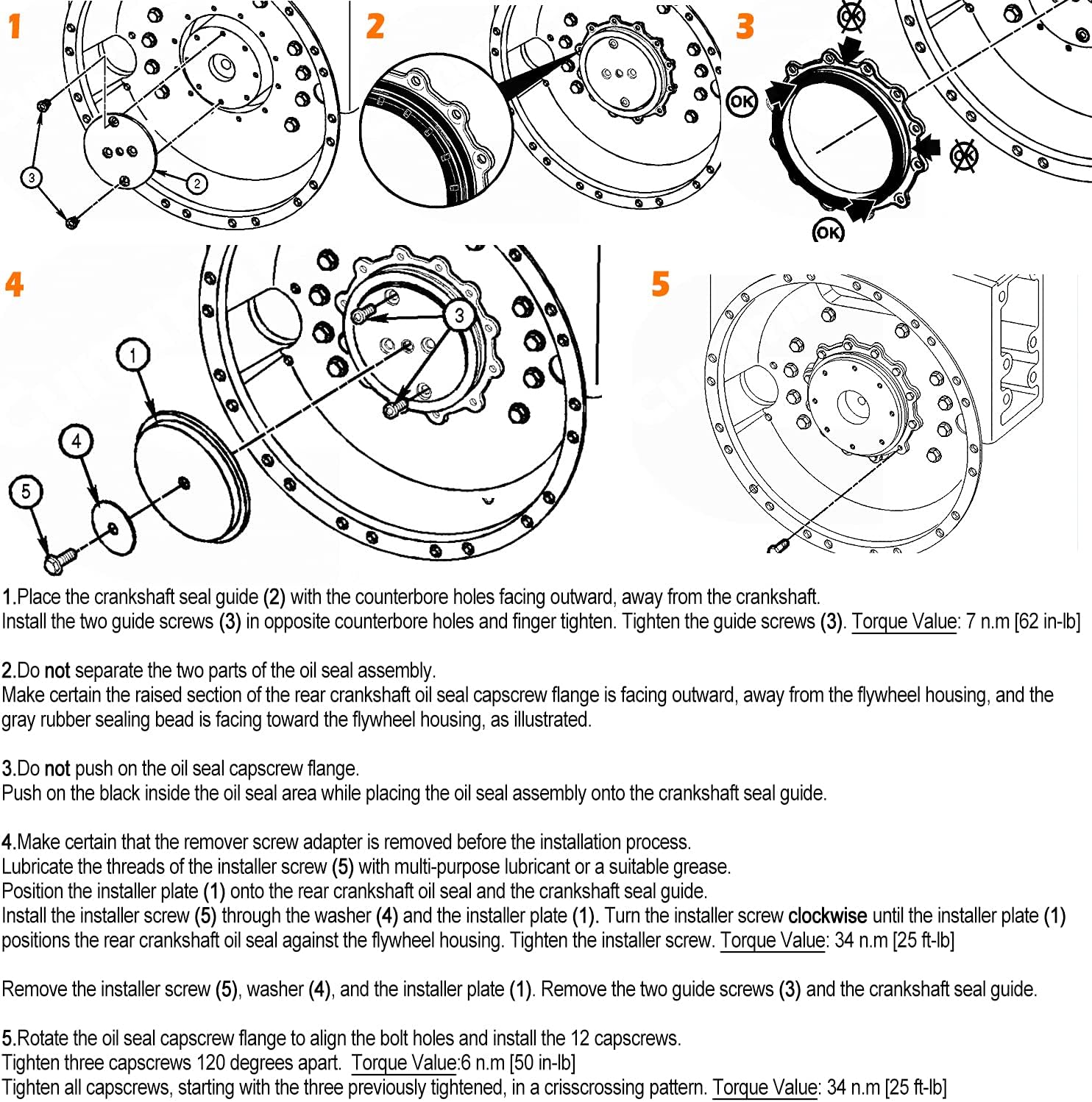 1

3

2

2

3

OK

OK

OK

OK

4

1

4

5

3

5

1.Place the crankshaft seal guide (2) with the counterbore holes facing outward, away from the crankshaft.
Install the two guide screws (3) in opposite counterbore holes and finger tighten. Tighten the guide screws (3). Torque Value: 7 n.m [62 in-lb]

2.Do not separate the two parts of the oil seal assembly.
Make certain the raised section of the rear crankshaft oil seal capscrew flange is facing outward, away from the flywheel housing, and the gray rubber sealing bead is facing toward the flywheel housing, as illustrated.

3.Do not push on the oil seal capscrew flange.
Push on the black inside the oil seal area while placing the oil seal assembly onto the crankshaft seal guide.

4.Make certain that the remover screw adapter is removed before the installation process.
Lubricate the threads of the installer screw (5) with multi-purpose lubricant or a suitable grease.
Position the installer plate (1) onto the rear crankshaft oil seal and the crankshaft seal guide.
Install the installer screw (5) through the washer (4) and the installer plate (1). Turn the installer screw clockwise until the installer plate (1) positions the rear crankshaft oil seal against the flywheel housing. Tighten the installer screw. Torque Value: 34 n.m [25 ft-lb]

Remove the installer screw (5), washer (4), and the installer plate (1). Remove the two guide screws (3) and the crankshaft seal guide.

5.Rotate the oil seal capscrew flange to align the bolt holes and install the 12 capscrews.
Tighten three capscrews 120 degrees apart. Torque Value:6 n.m [50 in-lb]
Tighten all capscrews, starting with the three previously tightened, in a crisscrossing pattern. Torque Value: 34 n.m [25 ft-lb]