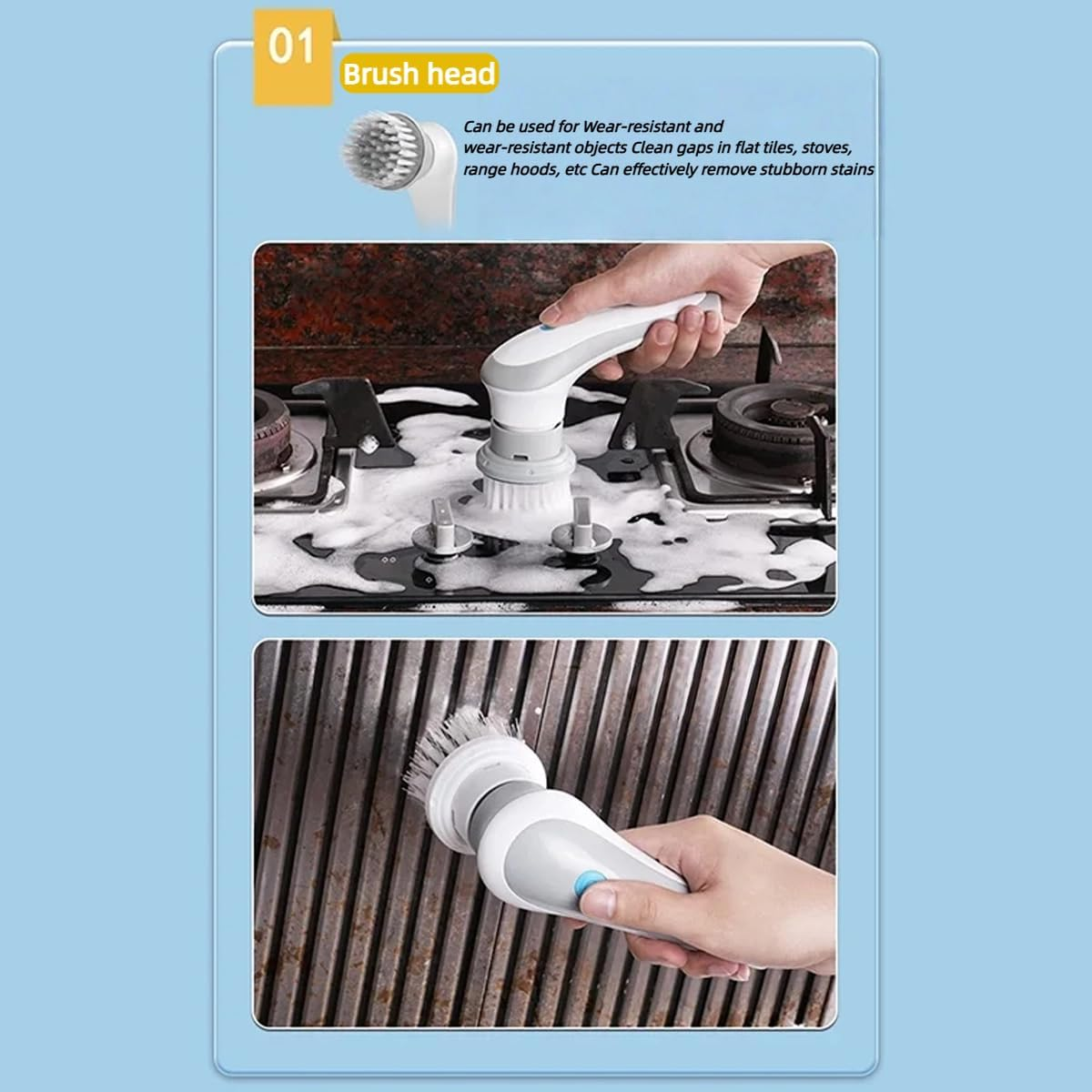 01

Brush head

Can be used for Wear-resistant and wear-resistant objects Clean gaps in flat tiles, stoves, range hoods, etc Can effectively remove stubborn stains