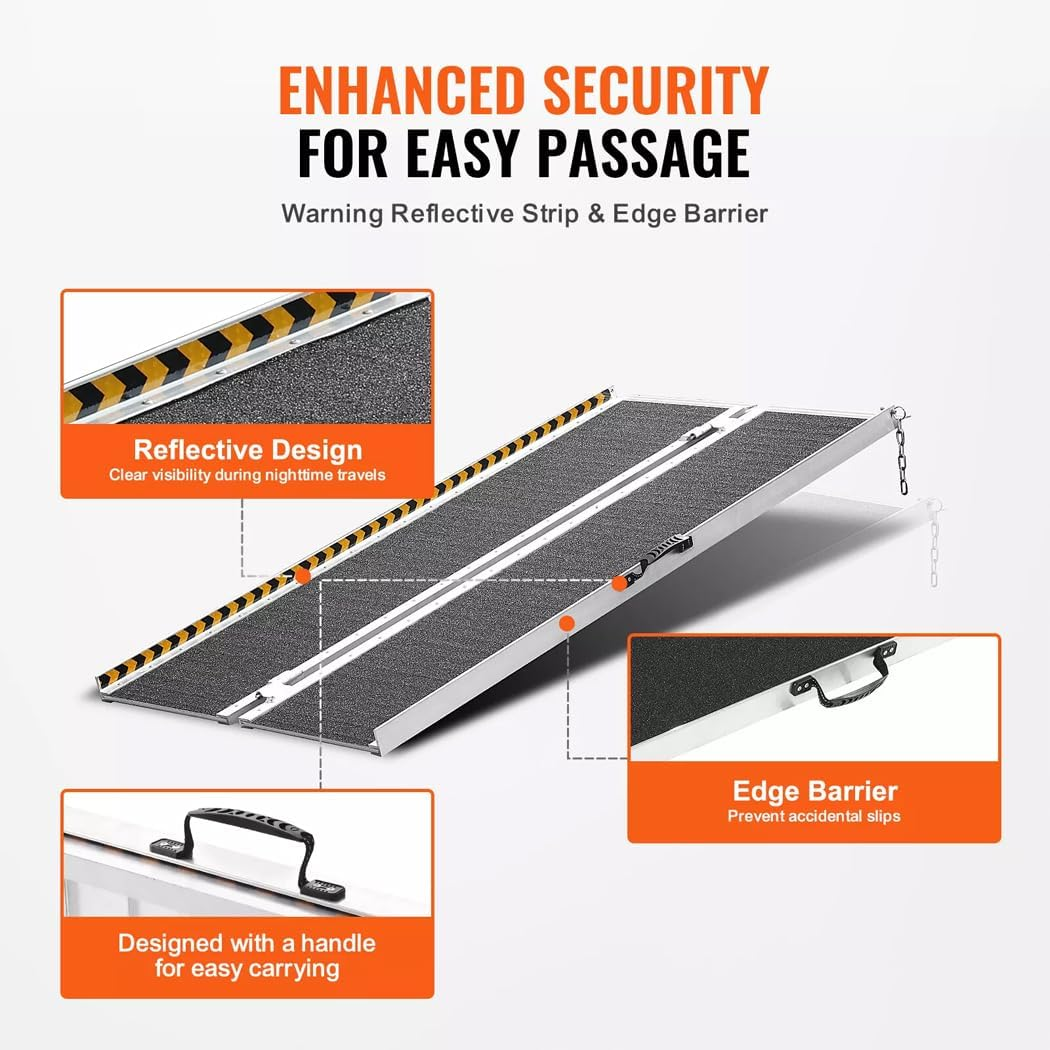 ENHANCED SECURITY
FOR EASY PASSAGE

Warning Reflective Strip & Edge Barrier

Reflective Design
Clear visibility during nighttime travels

Edge Barrier
Prevent accidental slips

Designed with a handle for easy carrying