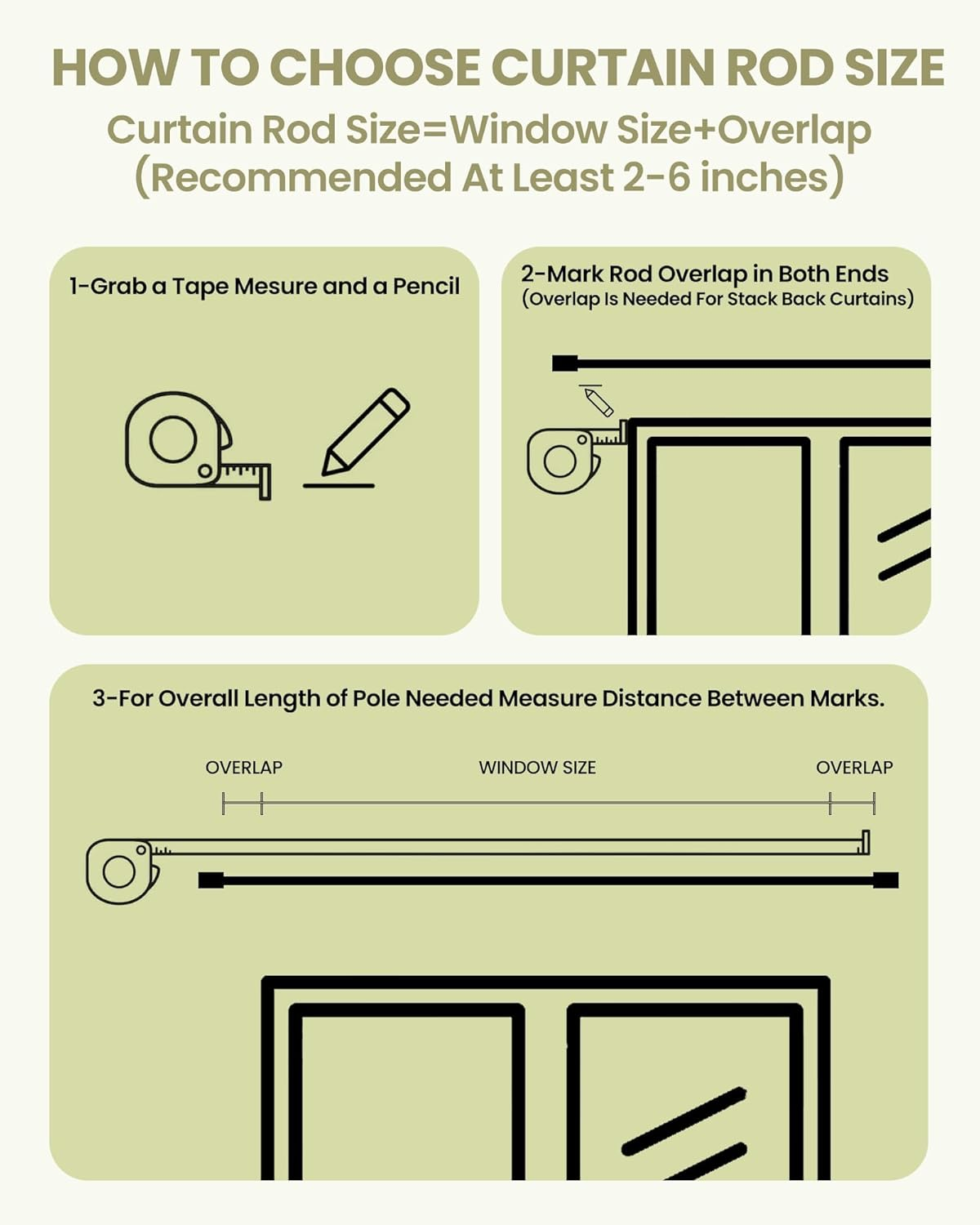 HOW TO CHOOSE CURTAIN ROD SIZE

Curtain Rod Size=Window Size+Overlap
(Recommended At Least 2-6 inches)

1-Grab a Tape Mesure and a Pencil

2-Mark Rod Overlap in Both Ends
(Overlap Is Needed For Stack Back Curtains)

3-For Overall Length of Pole Needed Measure Distance Between Marks.

OVERLAP

WINDOW SIZE

OVERLAP