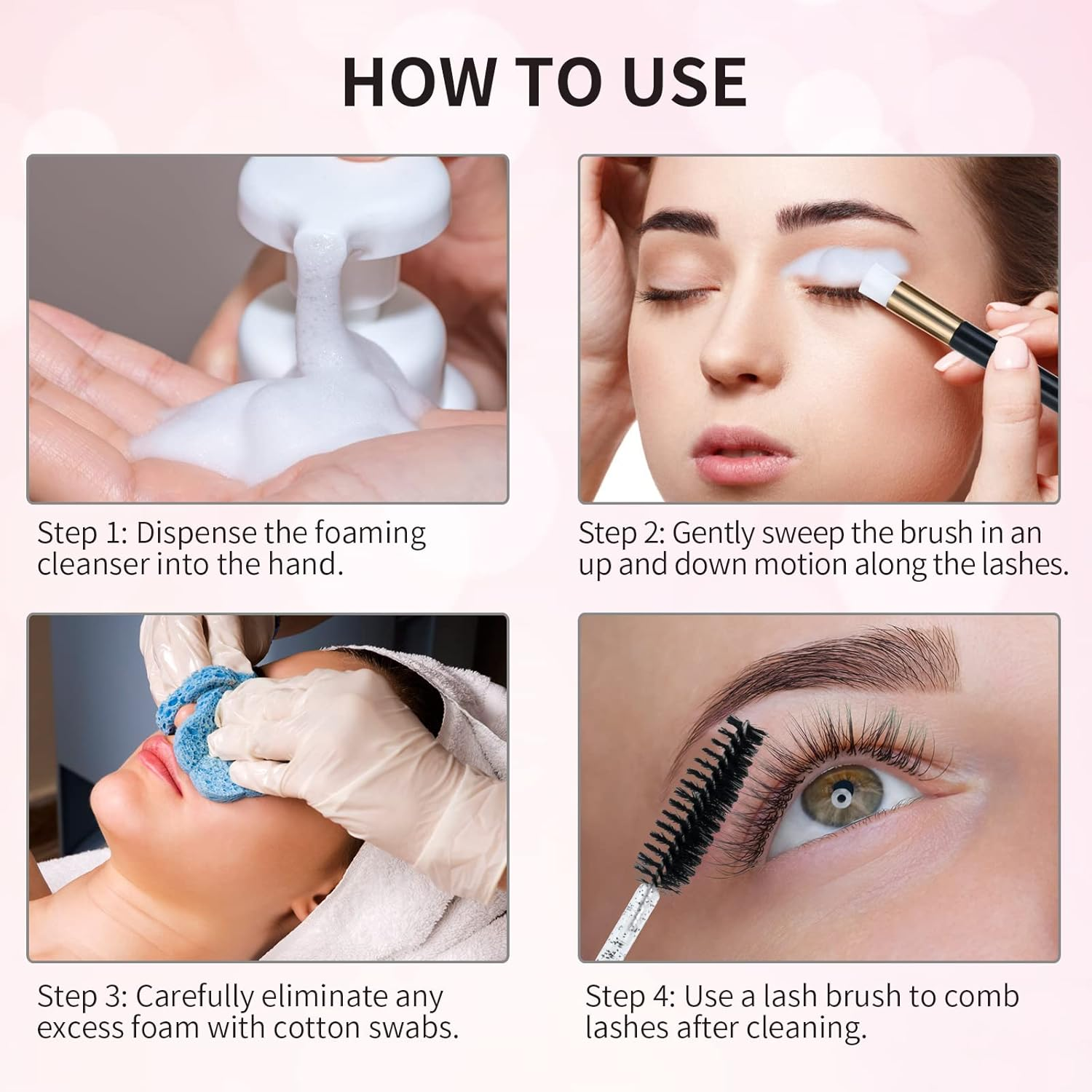 HOW TO USE

Step 1: Dispense the foaming cleanser into the hand.

Step 2: Gently sweep the brush in an up and down motion along the lashes.

Step 3: Carefully eliminate any excess foam with cotton swabs.

Step 4: Use a lash brush to comb lashes after cleaning.