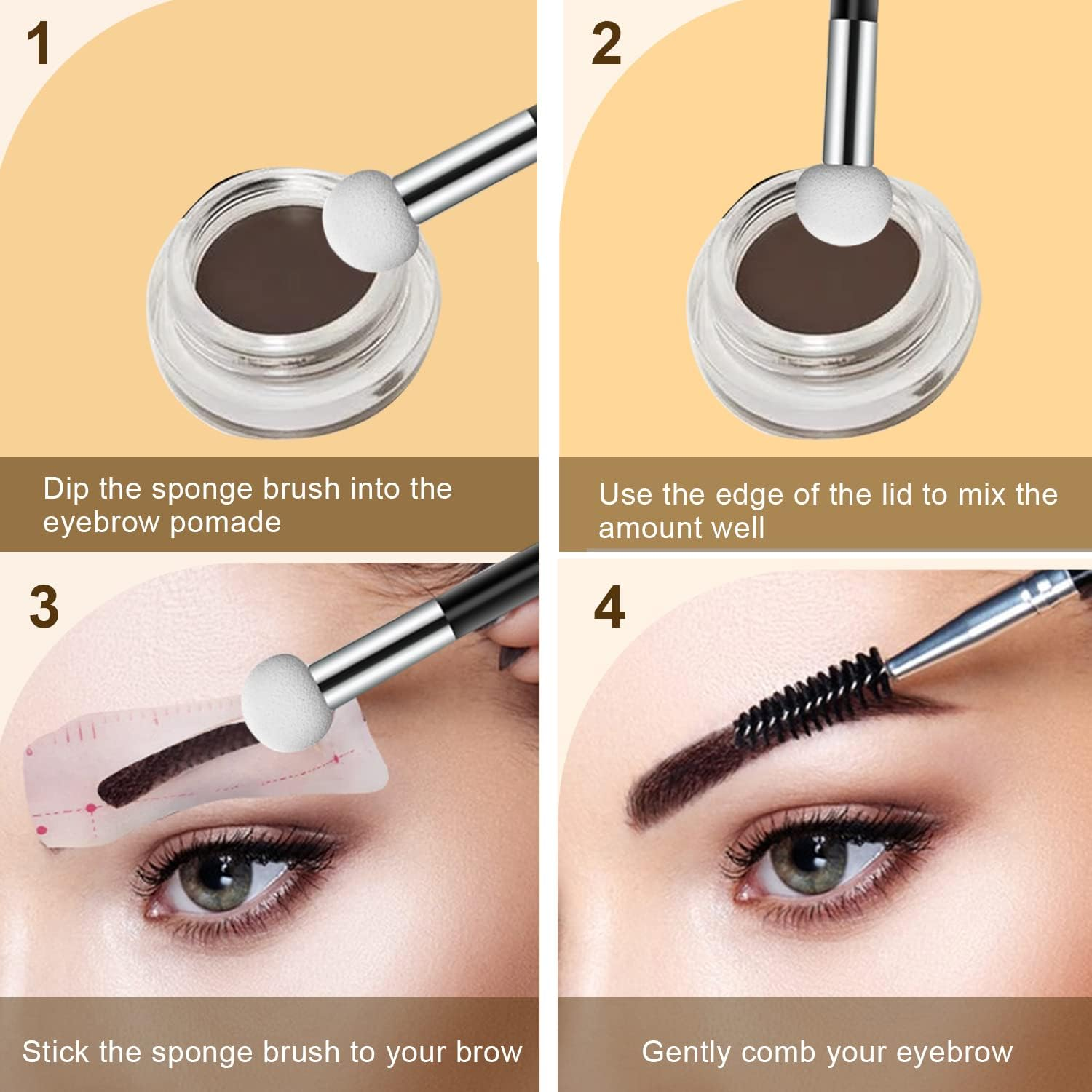 1

Dip the sponge brush into the eyebrow pomade

2

Use the edge of the lid to mix the amount well

3

Stick the sponge brush to your brow

4

Gently comb your eyebrow