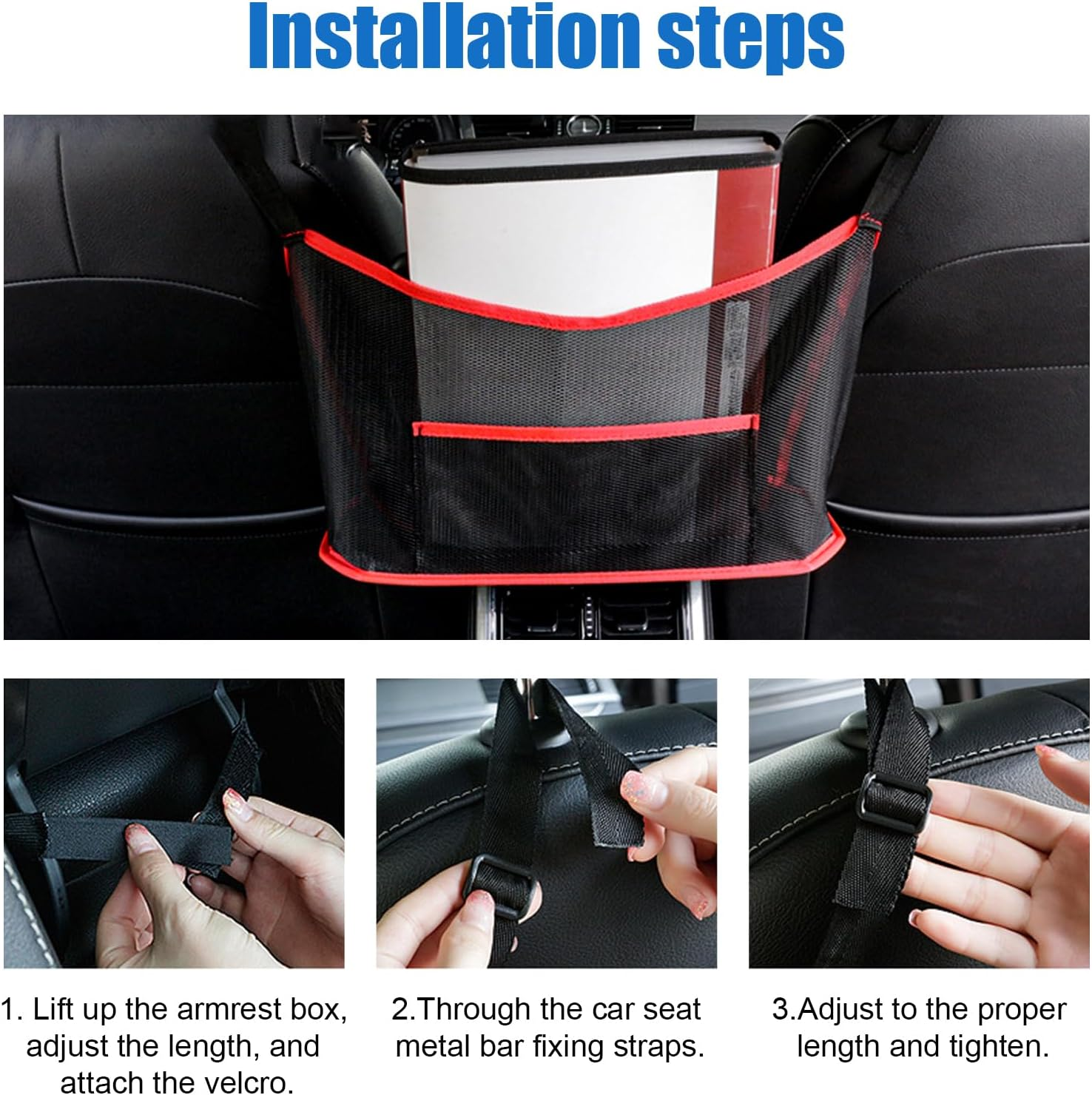 Installation steps

1. Lift up the armrest box, adjust the length, and attach the velcro.

2.Through the car seat metal bar fixing straps.

3.Adjust to the proper length and tighten.