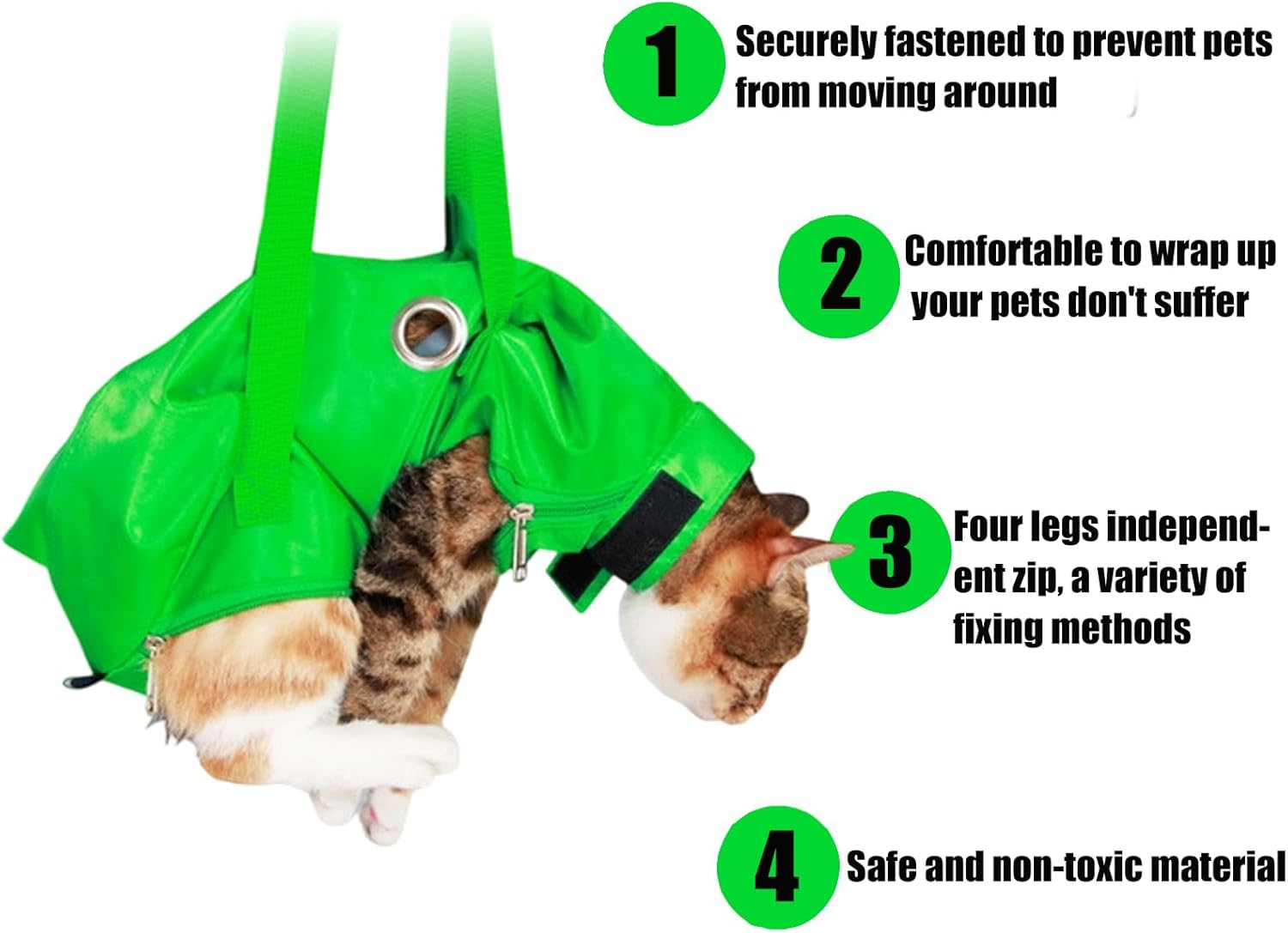 1 Securely fastened to prevent pets from moving around

2 Comfortable to wrap up your pets don't suffer

3 Four legs independent zip, a variety of fixing methods

4 Safe and non-toxic material