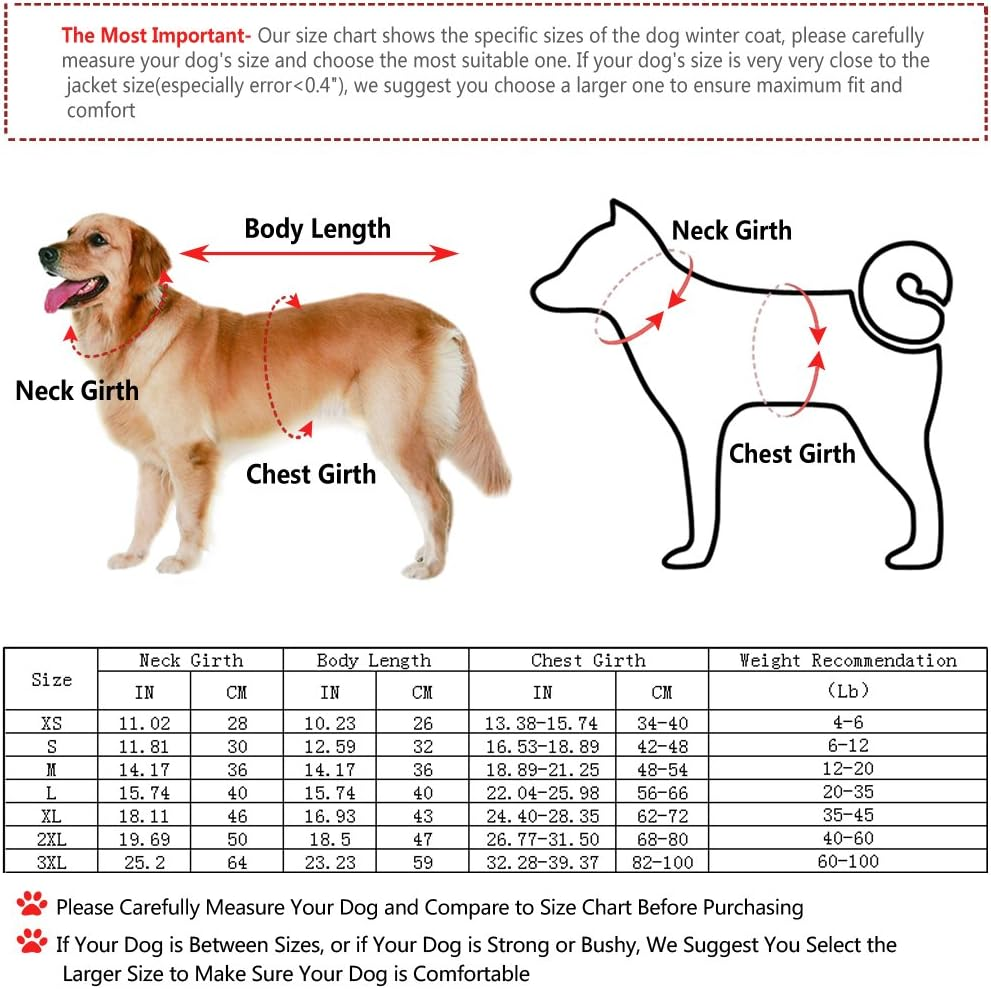 The Most Important- Our size chart shows the specific sizes of the dog winter coat, please carefully measure your dog's size and choose the most suitable one. If your dog's size is very very close to the jacket size(especially error<0.4"), we suggest you choose a larger one to ensure maximum fit and comfort

Body Length

Neck Girth

Chest Girth

Neck Girth

Chest Girth

| Size | Neck Girth IN | Neck Girth CM | Body Length IN | Body Length CM | Chest Girth IN | Chest Girth CM | Weight Recommendation (Lb) |
|---|---|---|---|---|---|---|---|
| XS | 11.02 | 28 | 10.23 | 26 | 13.38-15.74 | 34-40 | 4-6 |
| S | 11.81 | 30 | 12.59 | 32 | 16.53-18.89 | 42-48 | 6-12 |
| M | 14.17 | 36 | 14.17 | 36 | 18.89-21.25 | 48-54 | 12-20 |
| L | 15.74 | 40 | 15.74 | 40 | 22.04-25.98 | 56-66 | 20-35 |
| XL | 18.11 | 46 | 16.93 | 43 | 24.40-28.35 | 62-72 | 35-45 |
| 2XL | 19.69 | 50 | 18.5 | 47 | 26.77-31.50 | 68-80 | 40-60 |
| 3XL | 25.2 | 64 | 23.23 | 59 | 32.28-39.37 | 82-100 | 60-100 |

Please Carefully Measure Your Dog and Compare to Size Chart Before Purchasing

If Your Dog is Between Sizes, or if Your Dog is Strong or Bushy, We Suggest You Select the Larger Size to Make Sure Your Dog is Comfortable