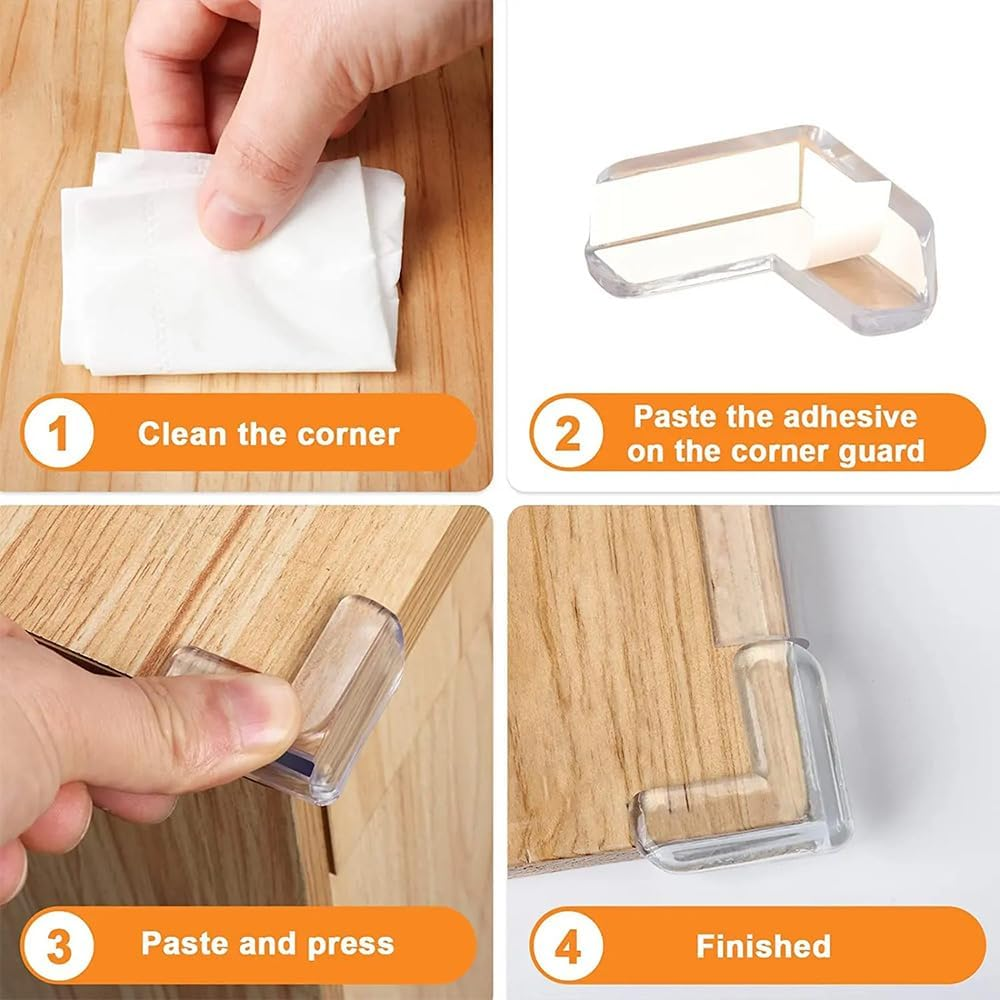 1 Clean the corner

2 Paste the adhesive on the corner guard

3 Paste and press

4 Finished