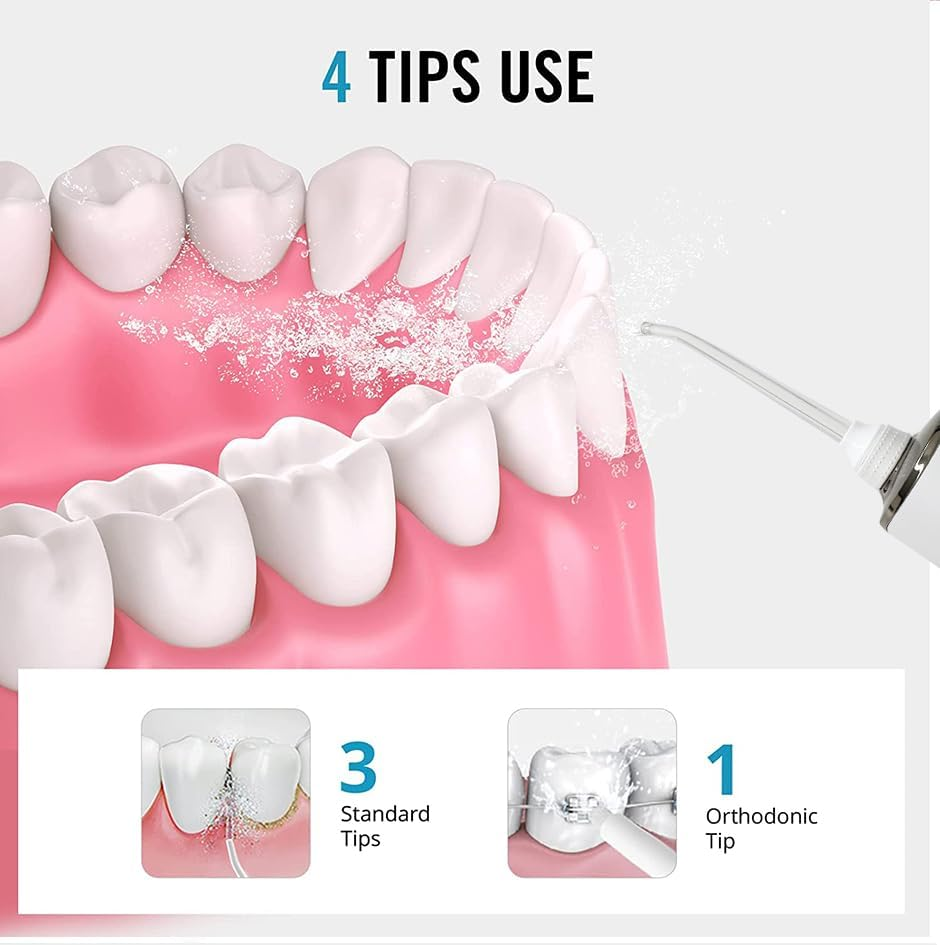 4 TIPS USE

3
Standard Tips

1
Orthodonic Tip