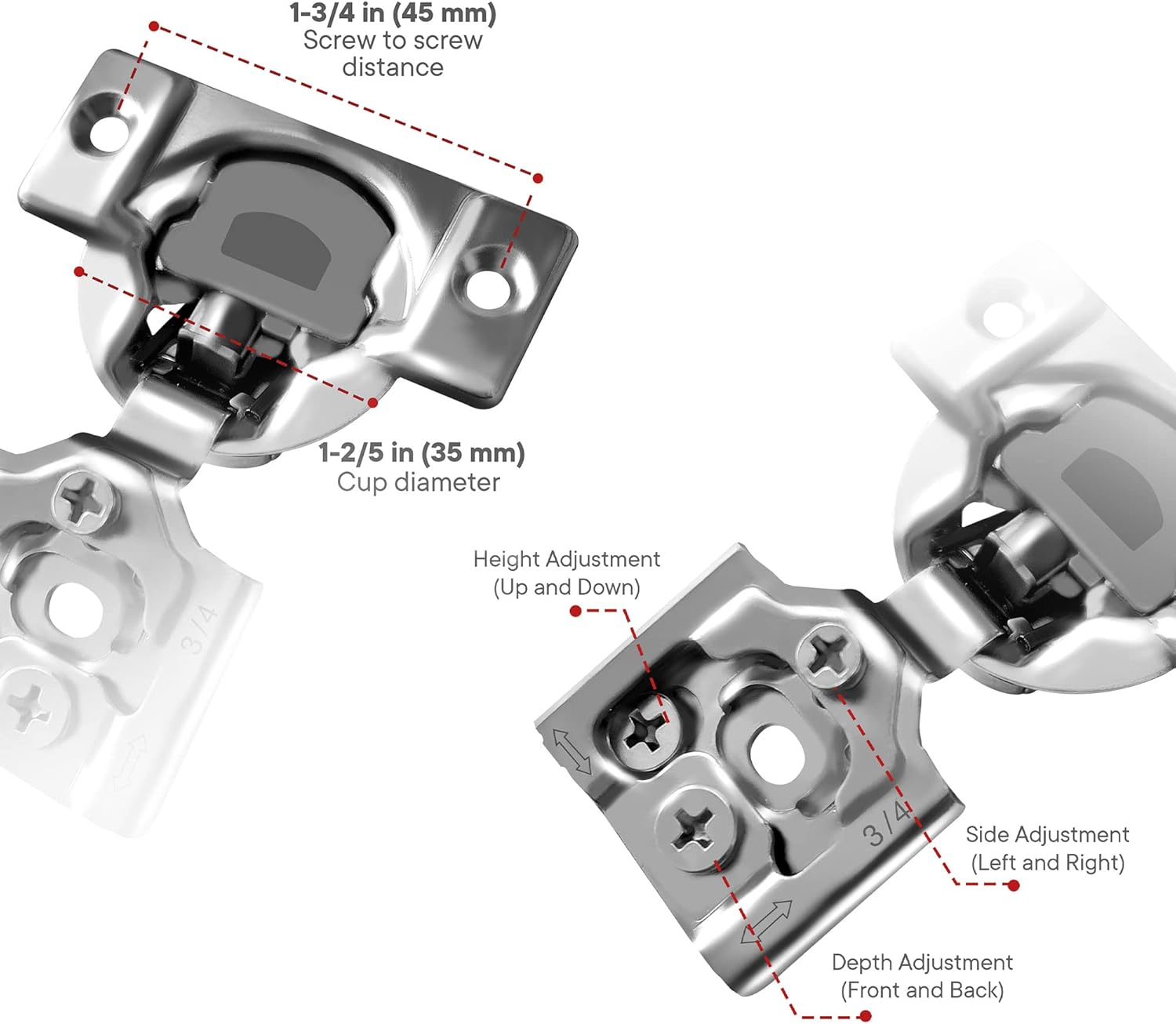 1-3/4 in (45 mm)
Screw to screw distance

1-2/5 in (35 mm)
Cup diameter

3/4

Height Adjustment
(Up and Down)

3/4

Side Adjustment
(Left and Right)

Depth Adjustment
(Front and Back)