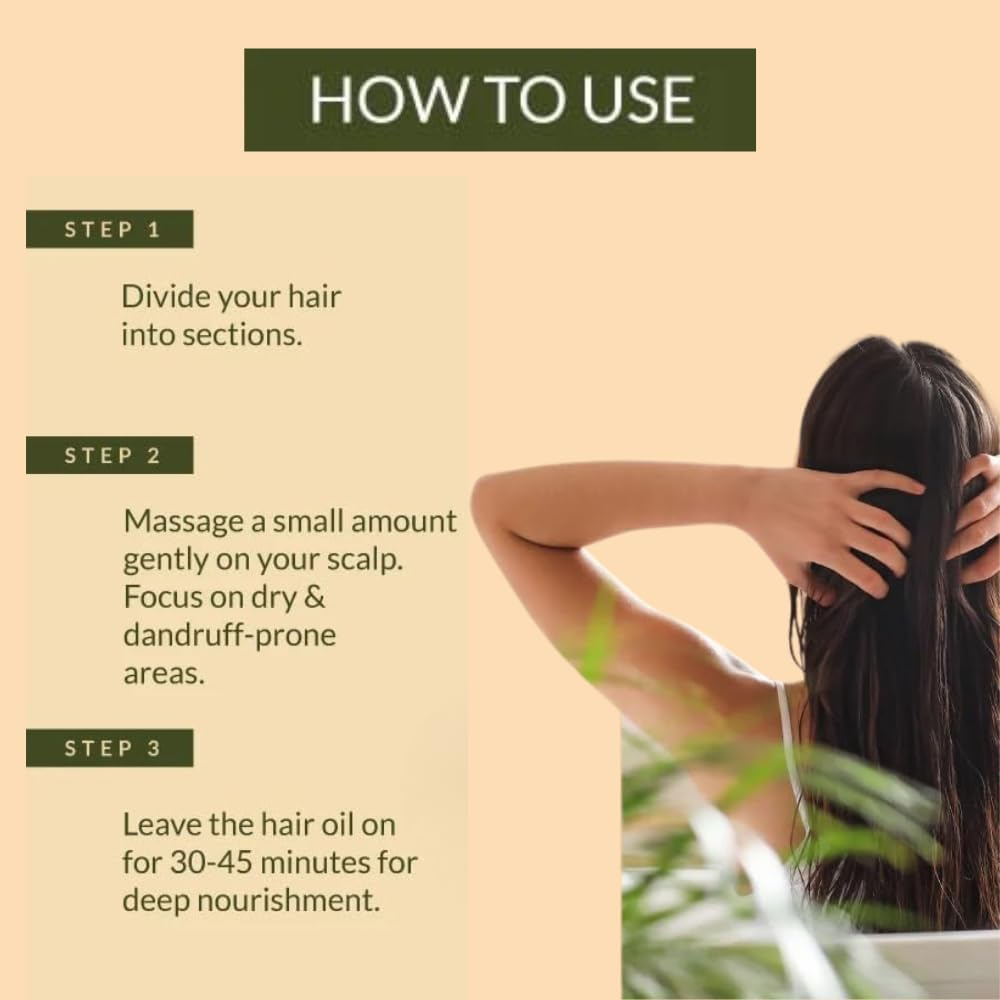 HOW TO USE

STEP 1

Divide your hair into sections.

STEP 2

Massage a small amount gently on your scalp. Focus on dry & dandruff-prone areas.

STEP 3

Leave the hair oil on for 30-45 minutes for deep nourishment.