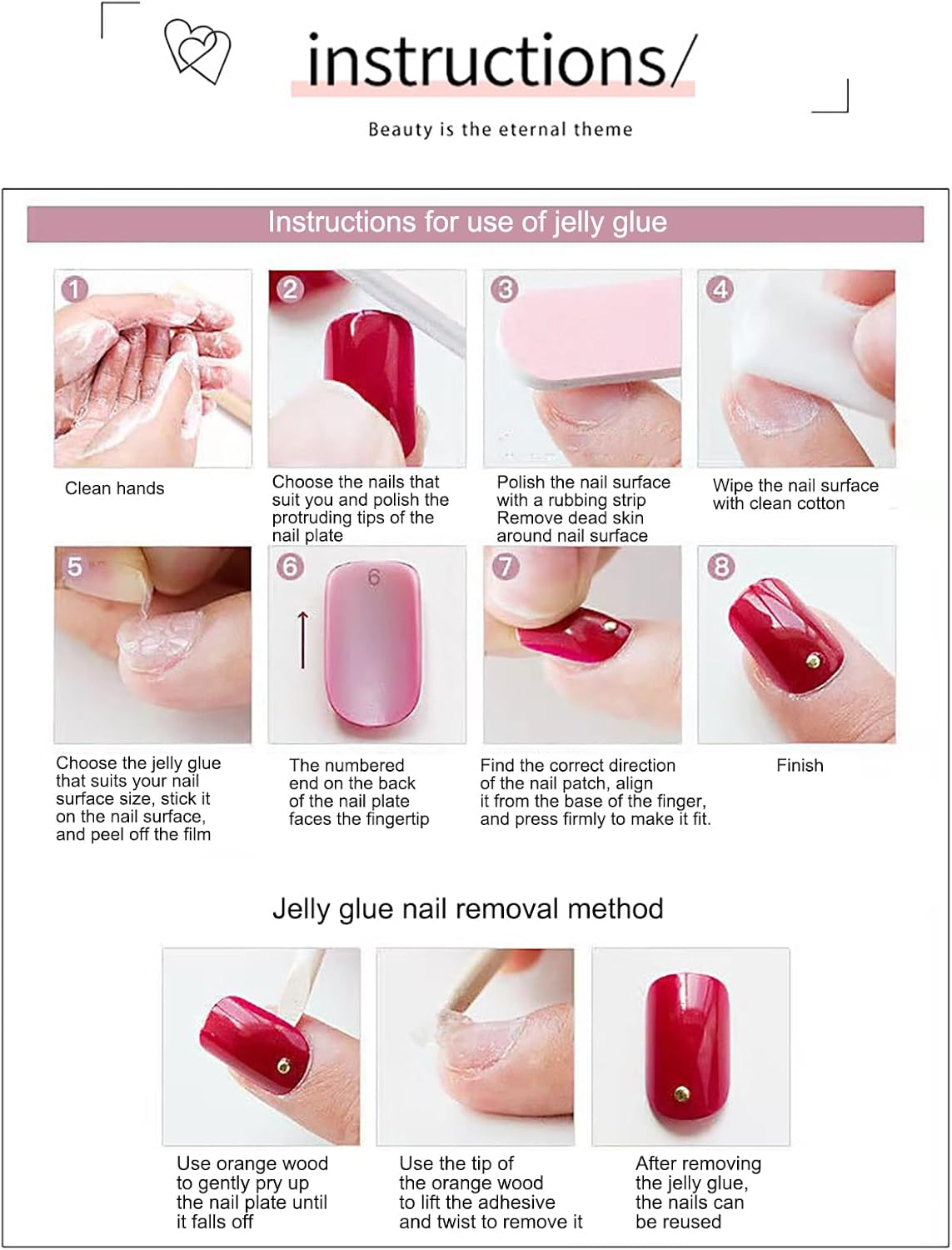 instructions/

Beauty is the eternal theme

Instructions for use of jelly glue

1

Clean hands

2

Choose the nails that suit you and polish the protruding tips of the nail plate

3

Polish the nail surface with a rubbing strip Remove dead skin around nail surface

4

Wipe the nail surface with clean cotton

5

Choose the jelly glue that suits your nail surface size, stick it on the nail surface, and peel off the film

6

6

The numbered end on the back of the nail plate faces the fingertip

7

Find the correct direction of the nail patch, align it from the base of the finger, and press firmly to make it fit.

8

Finish

Jelly glue nail removal method

Use orange wood to gently pry up the nail plate until it falls off

Use the tip of the orange wood to lift the adhesive and twist to remove it

After removing the jelly glue, the nails can be reused