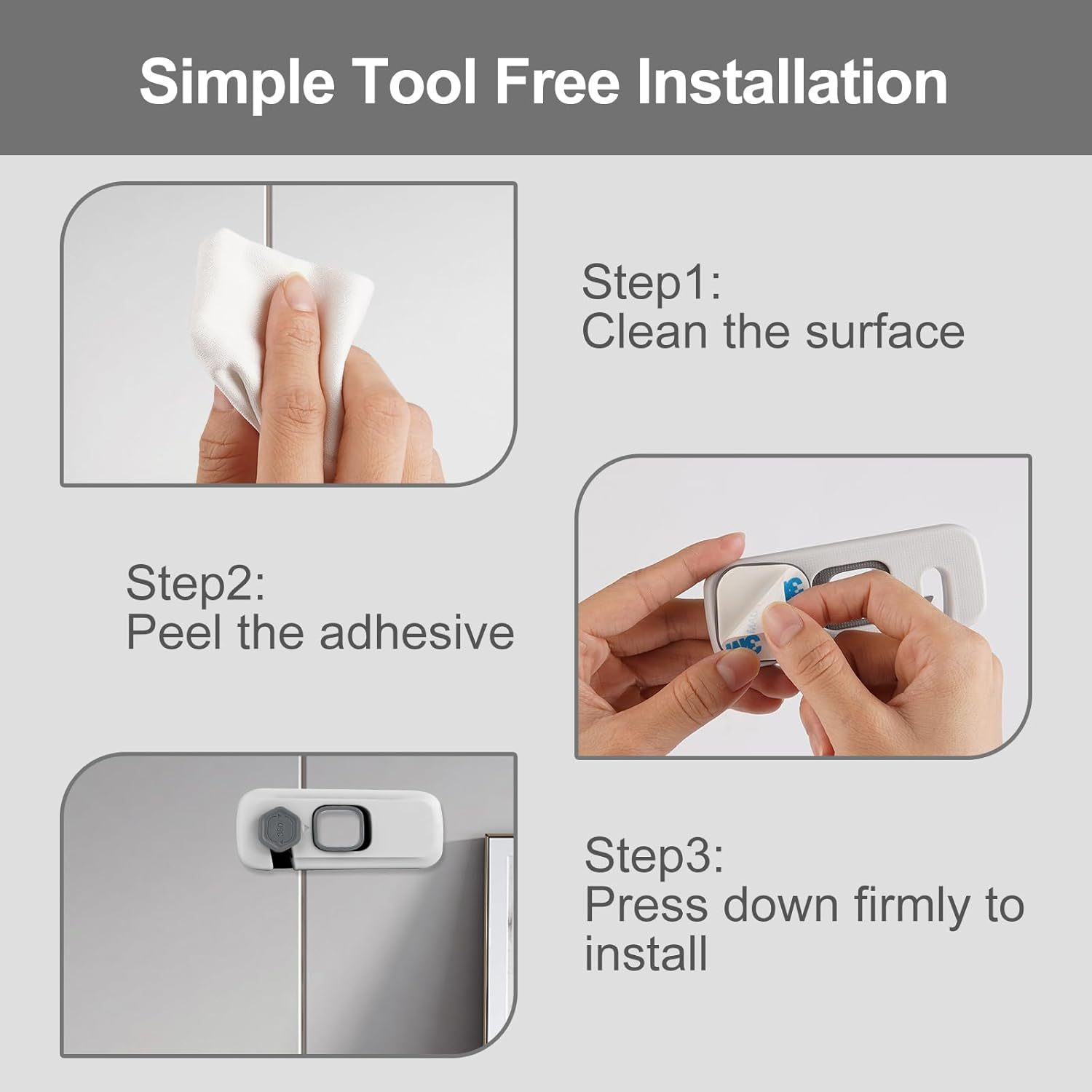 Simple Tool Free Installation

Step1:
Clean the surface

Step2:
Peel the adhesive

3M

360

Step3:
Press down firmly to install