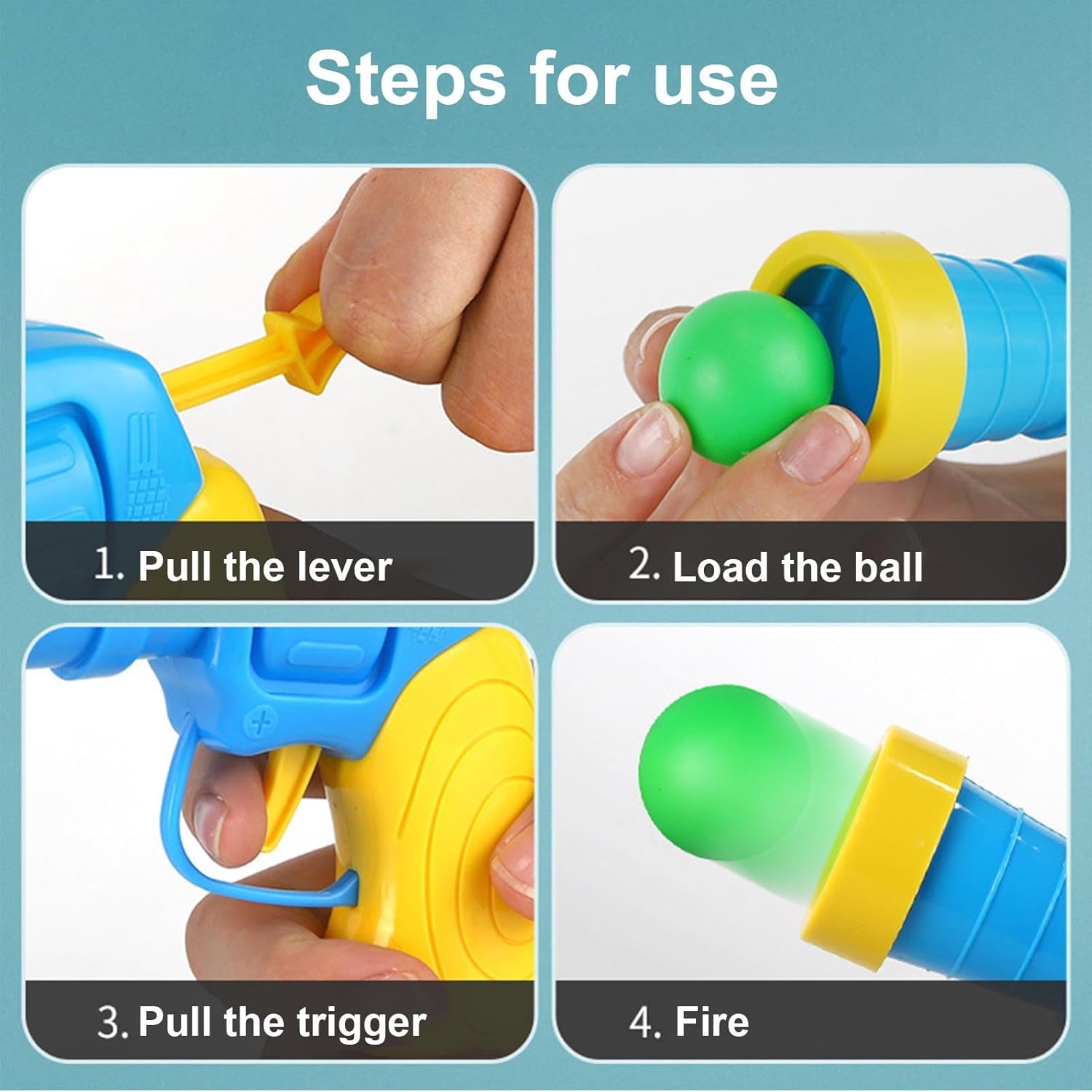 Steps for use

1. Pull the lever

2. Load the ball

3. Pull the trigger

4. Fire